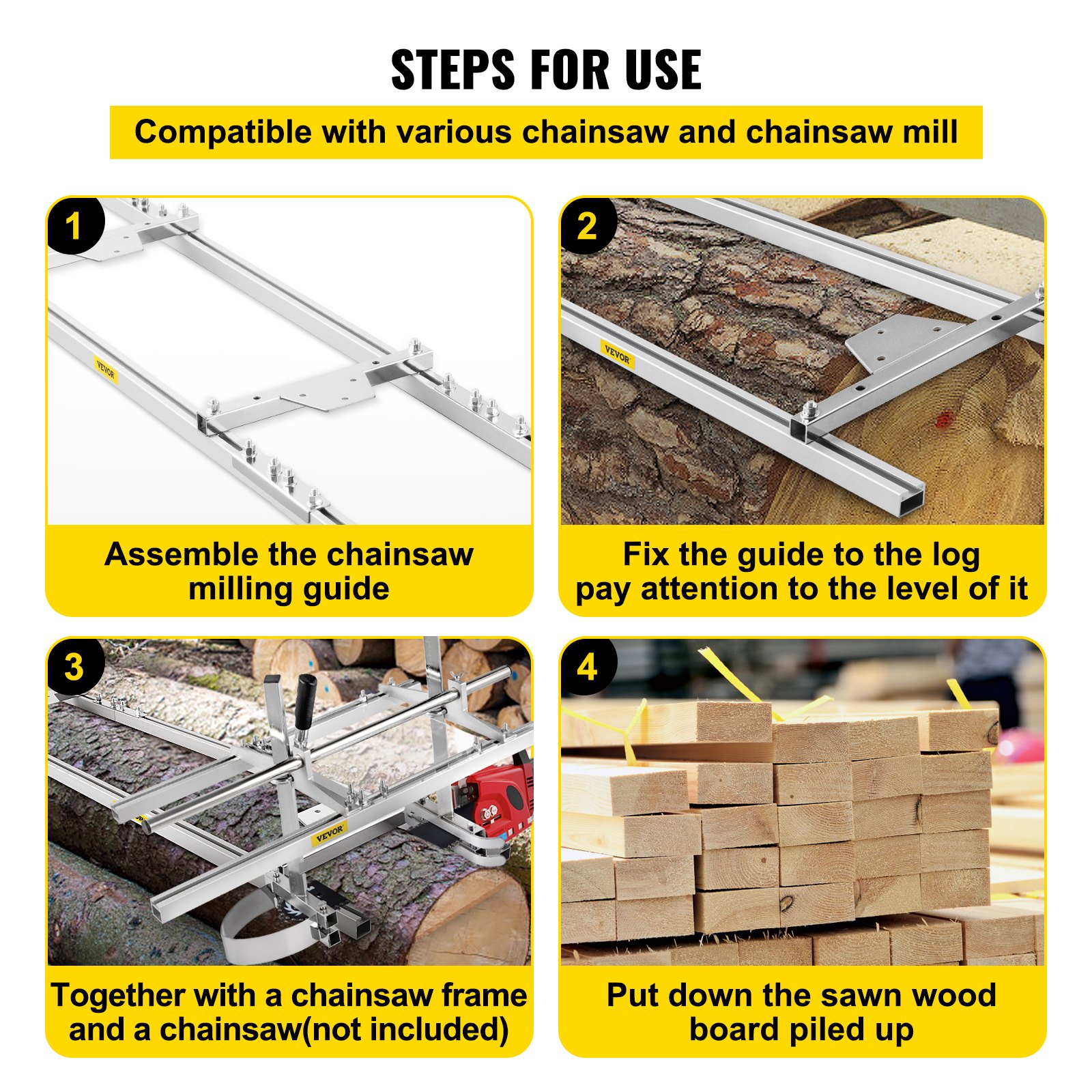 STEPS FOR USE

Compatible with various chainsaw and chainsaw mill

1

VEVOR

Assemble the chainsaw milling guide

2

VEVOR

Fix the guide to the log pay attention to the level of it

3

VEVOR

Together with a chainsaw frame and a chainsaw(not included)

4

Put down the sawn wood board piled up