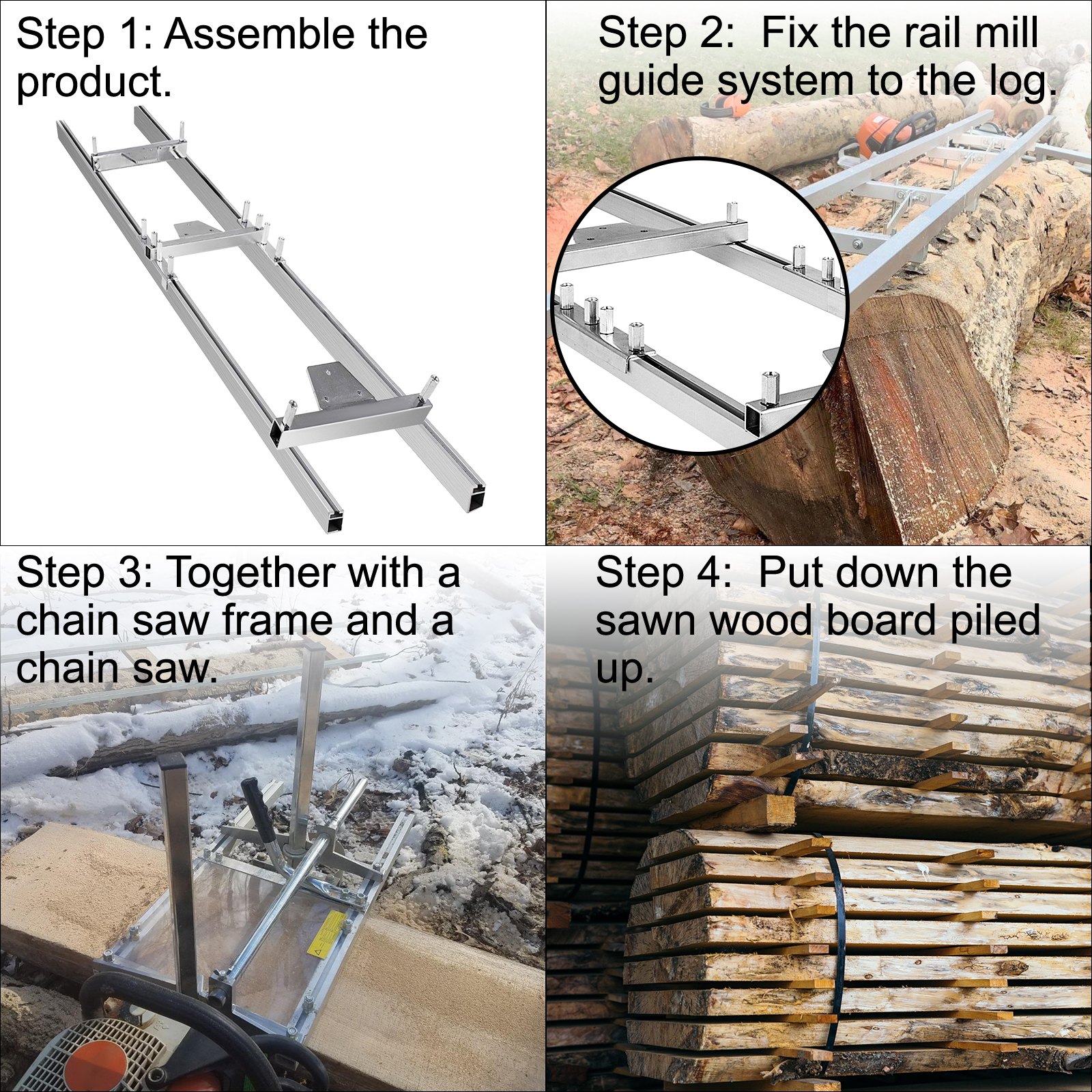 Step 1: Assemble the product.

Step 2: Fix the rail mill guide system to the log.

Step 3: Together with a chain saw frame and a chain saw.

Step 4: Put down the sawn wood board piled up.