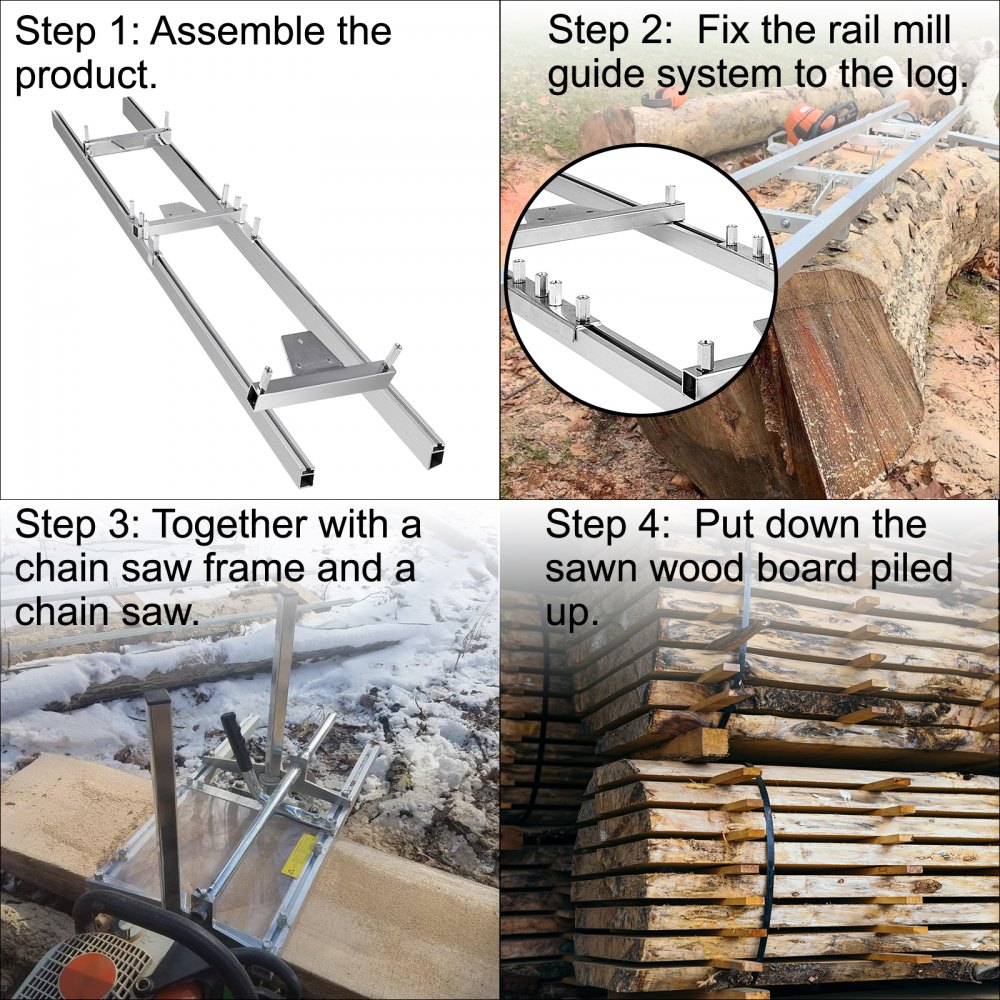 Step 1: Assemble the product.

Step 2: Fix the rail mill guide system to the log.

Step 3: Together with a chain saw frame and a chain saw.

Step 4: Put down the sawn wood board piled up.