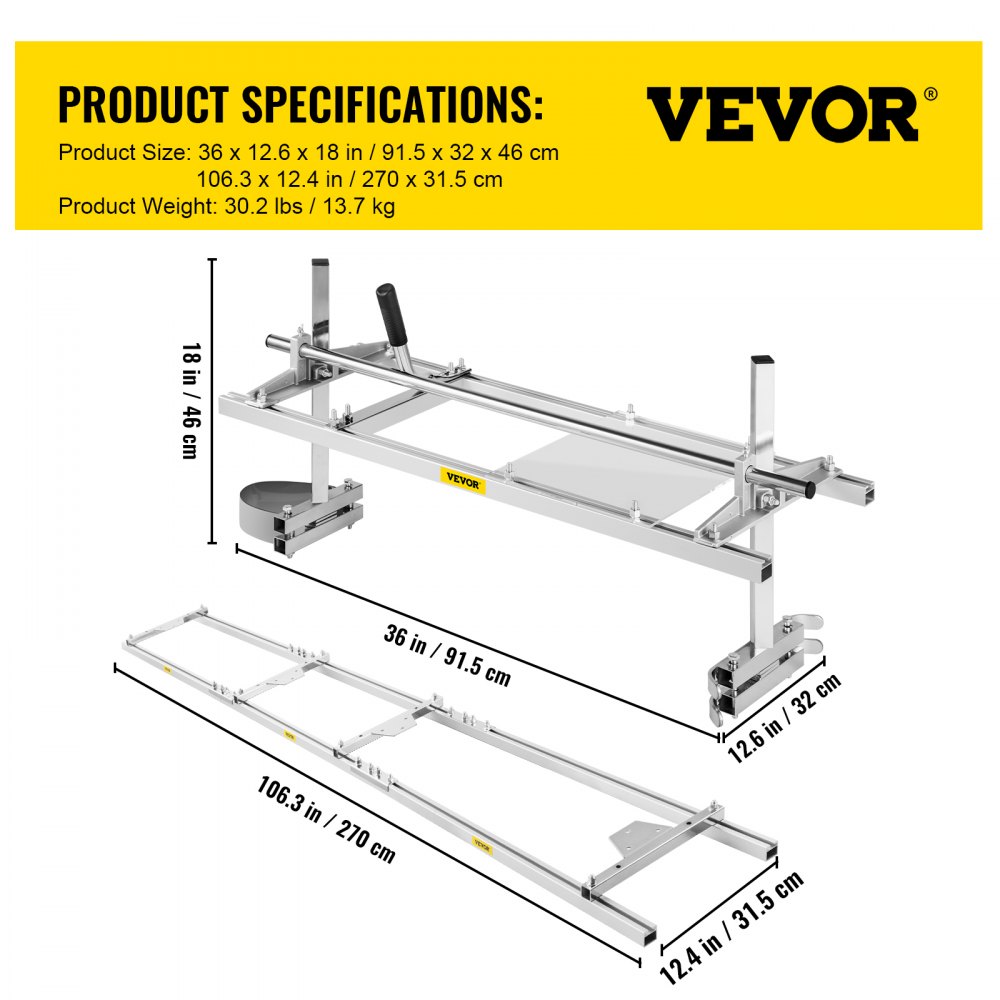 PRODUCT SPECIFICATIONS:

VEVOR®

Product Size: 36 x 12.6 x 18 in / 91.5 x 32 x 46 cm
106.3 x 12.4 in / 270 x 31.5 cm
Product Weight: 30.2 lbs / 13.7 kg

18 in / 46 cm

VEVOR

36 in / 91.5 cm

12.6 in / 32 cm

106.3 in / 270 cm

12.4 in / 31.5 cm