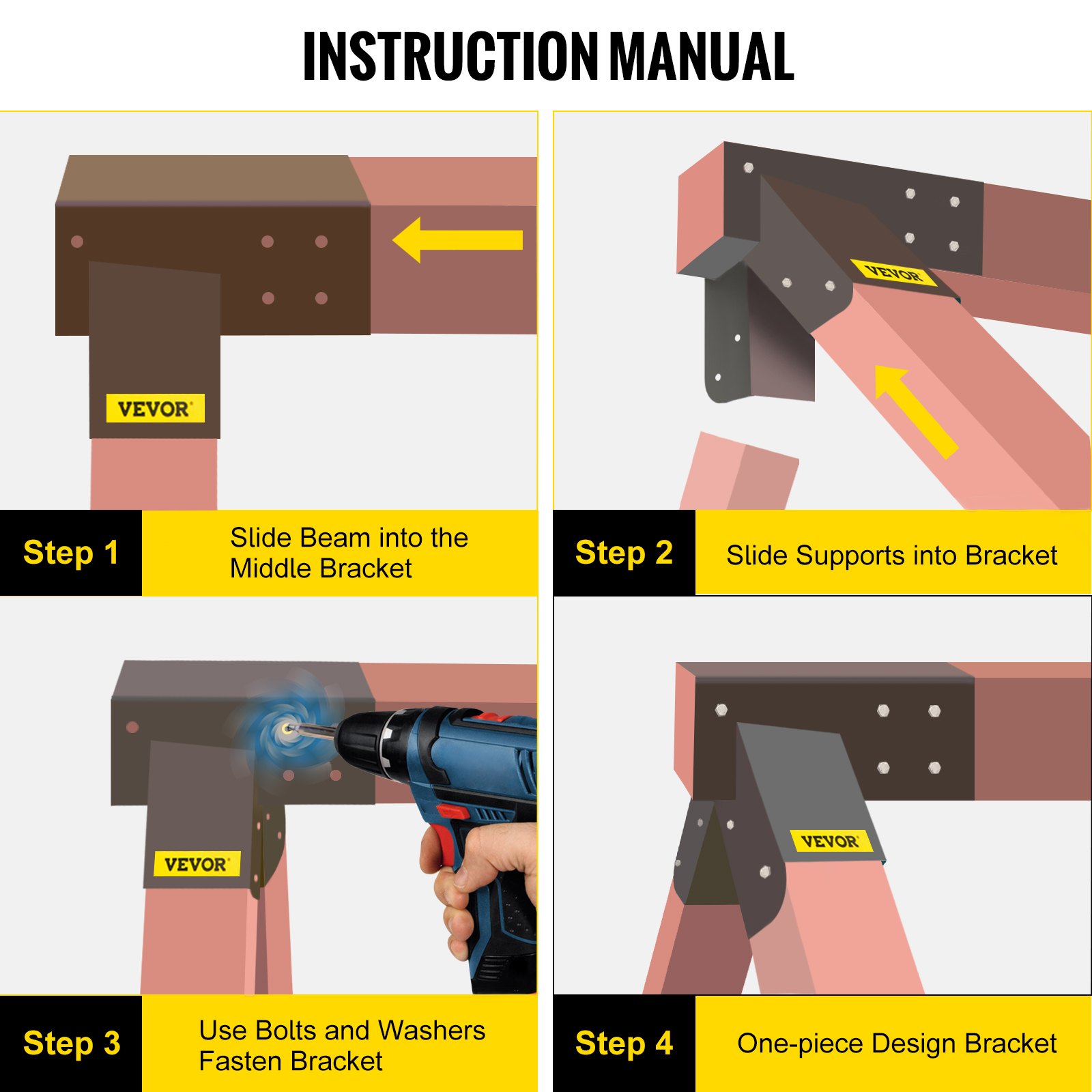 INSTRUCTION MANUAL

VEVOR

Step 1
Slide Beam into the Middle Bracket

VEVOR

Step 2
Slide Supports into Bracket

VEVOR

Step 3
Use Bolts and Washers Fasten Bracket

VEVOR

Step 4
One-piece Design Bracket