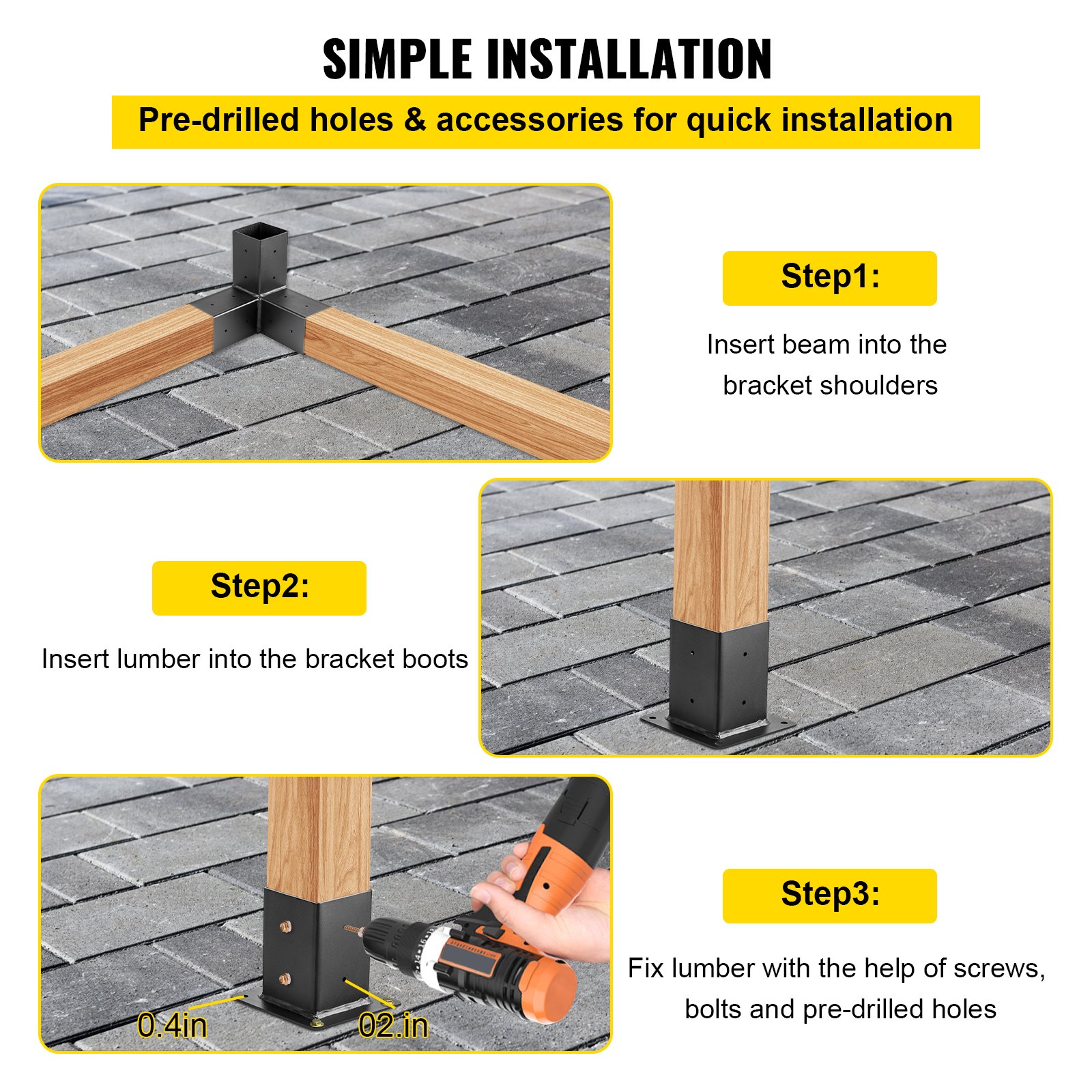 SIMPLE INSTALLATION

Pre-drilled holes & accessories for quick installation

Step1:

Insert beam into the bracket shoulders

Step2:

Insert lumber into the bracket boots

0.4in

02.in

Step3:

Fix lumber with the help of screws, bolts and pre-drilled holes