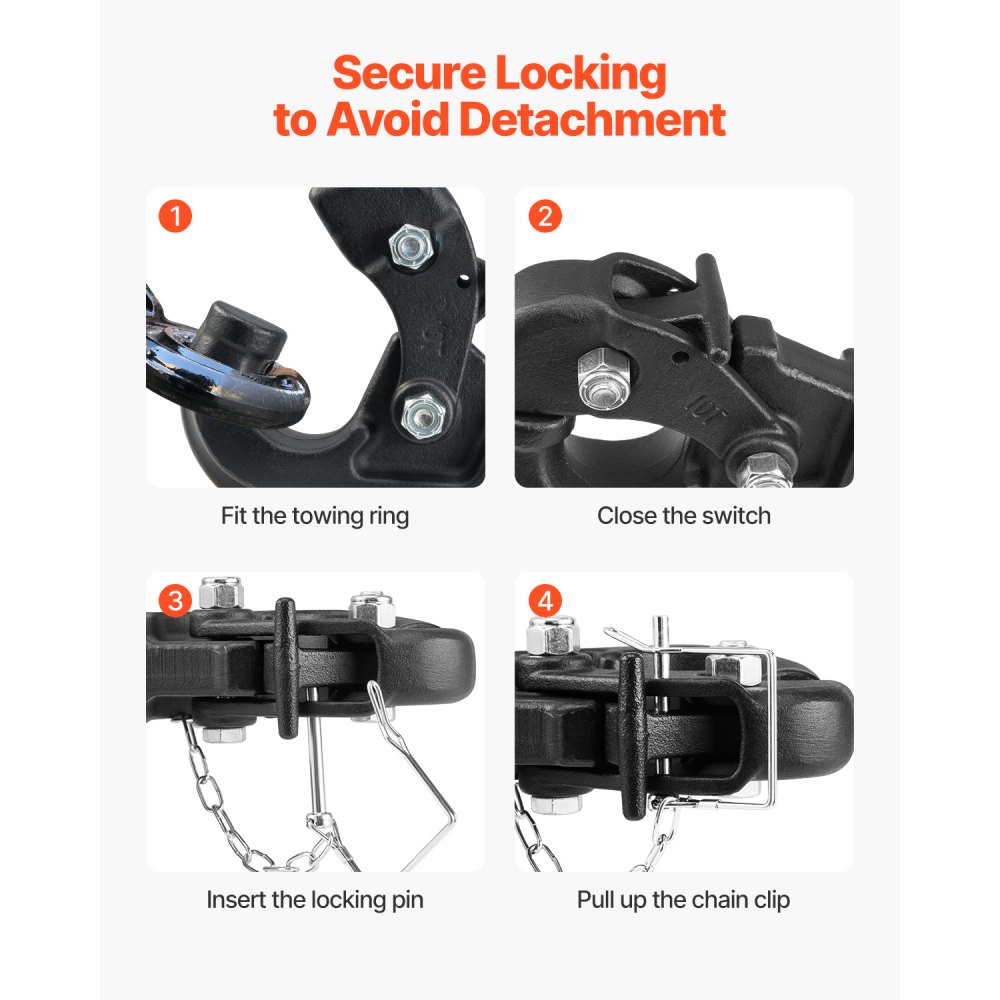 Secure Locking
to Avoid Detachment

1

10T

Fit the towing ring

2

10T

Close the switch

3

Insert the locking pin

4

Pull up the chain clip