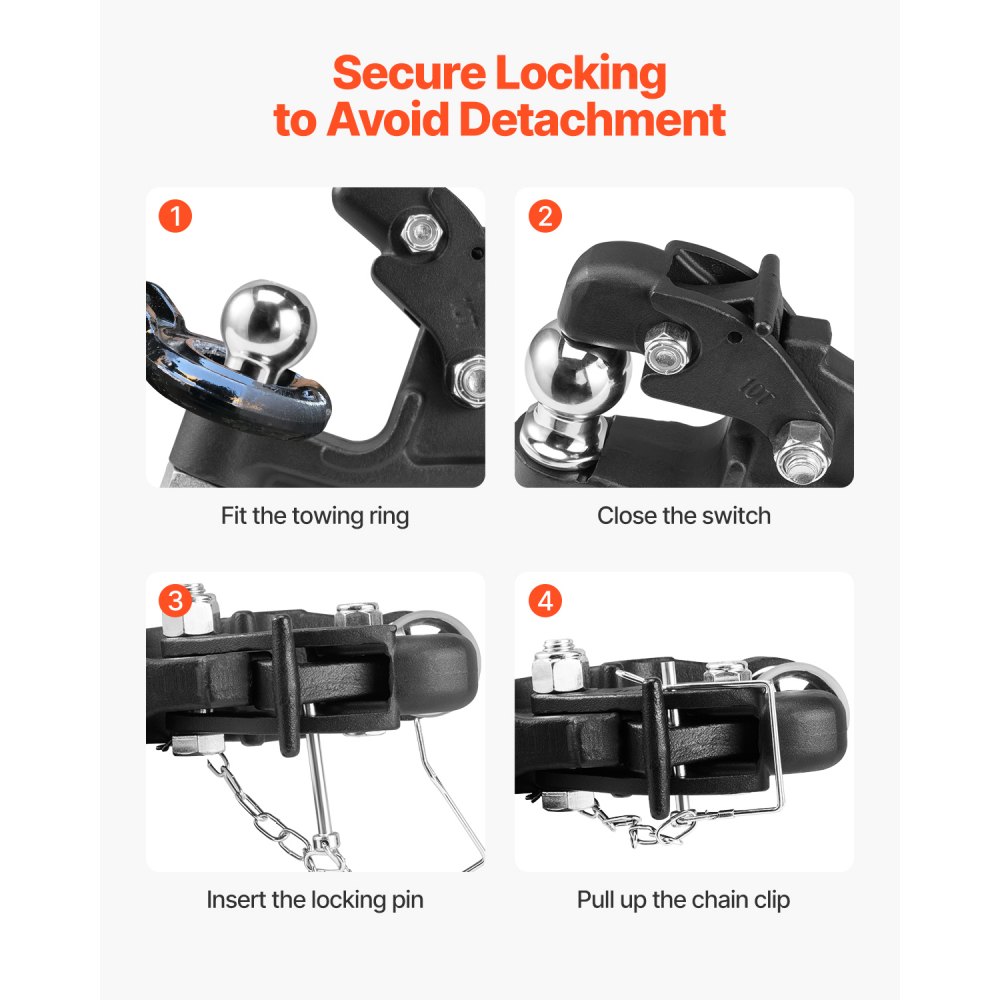 Secure Locking to Avoid Detachment

1

Fit the towing ring

2

10T

Close the switch

3

Insert the locking pin

4

Pull up the chain clip