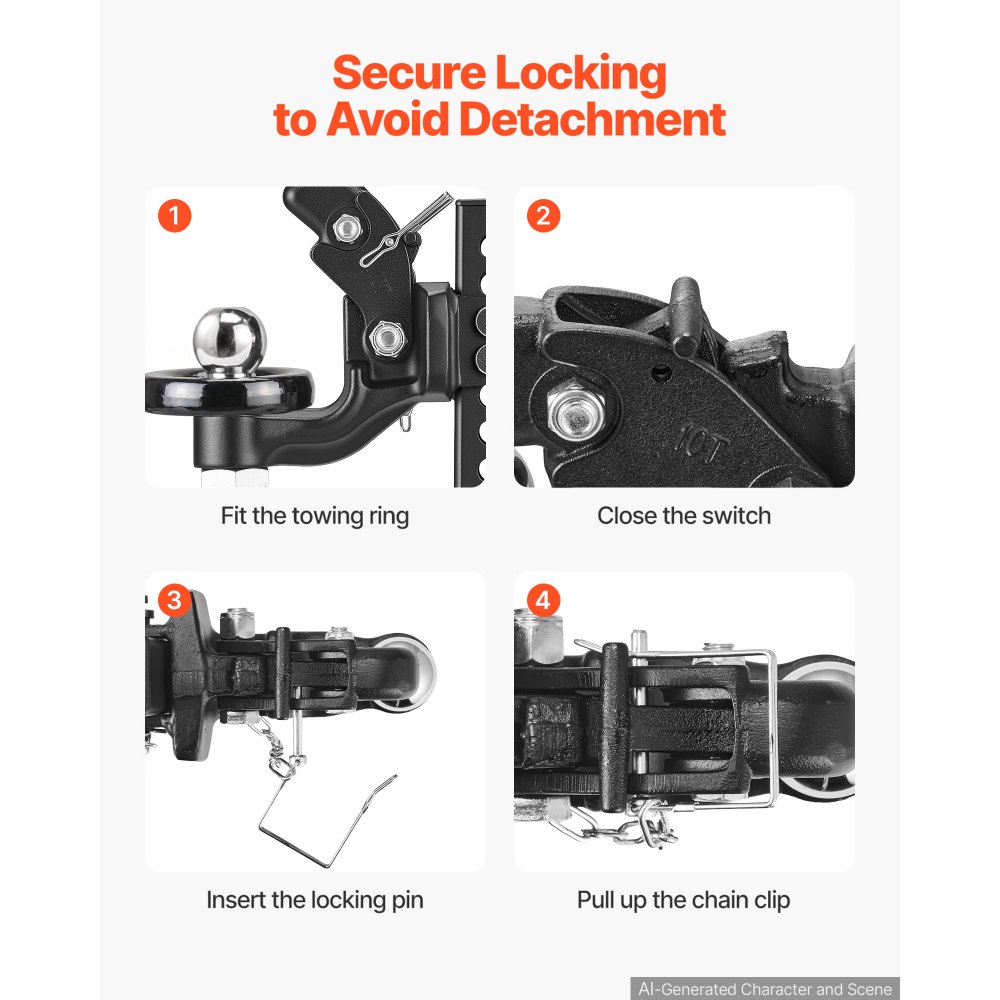 Secure Locking to Avoid Detachment

1

Fit the towing ring

2

10T

Close the switch

3

Insert the locking pin

4

Pull up the chain clip

AI-Generated Character and Scene