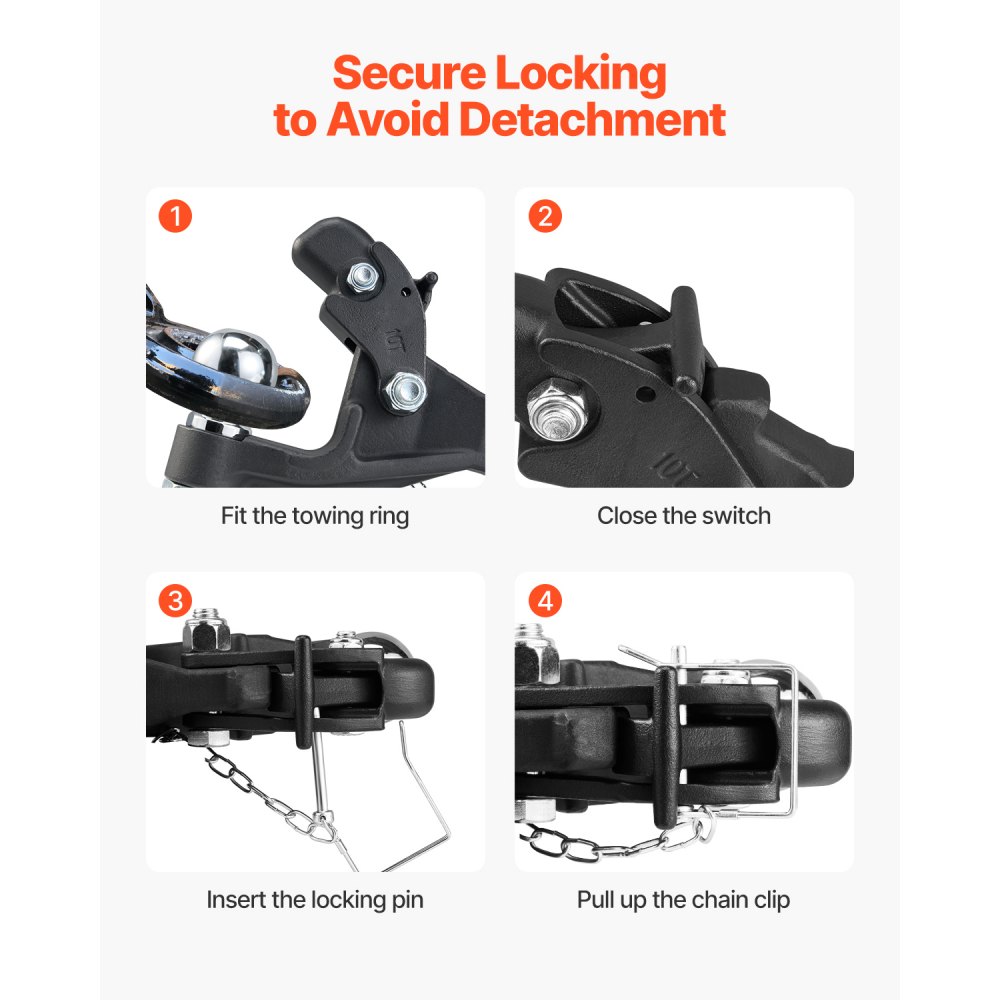 Secure Locking
to Avoid Detachment

1

10T

Fit the towing ring

2

10T

Close the switch

3

Insert the locking pin

4

Pull up the chain clip