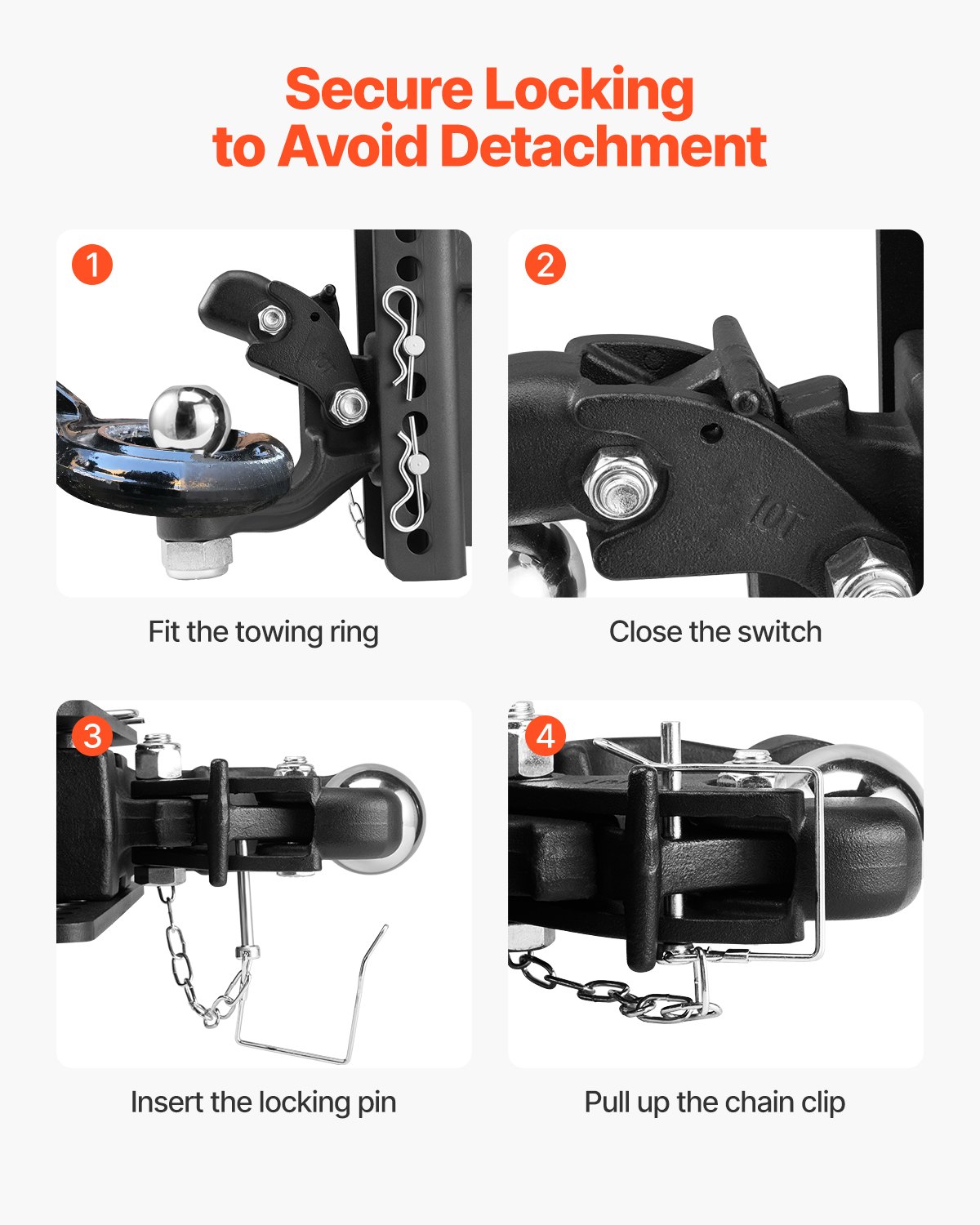 Secure Locking to Avoid Detachment

1

Fit the towing ring

2

10T

Close the switch

3

Insert the locking pin

4

Pull up the chain clip