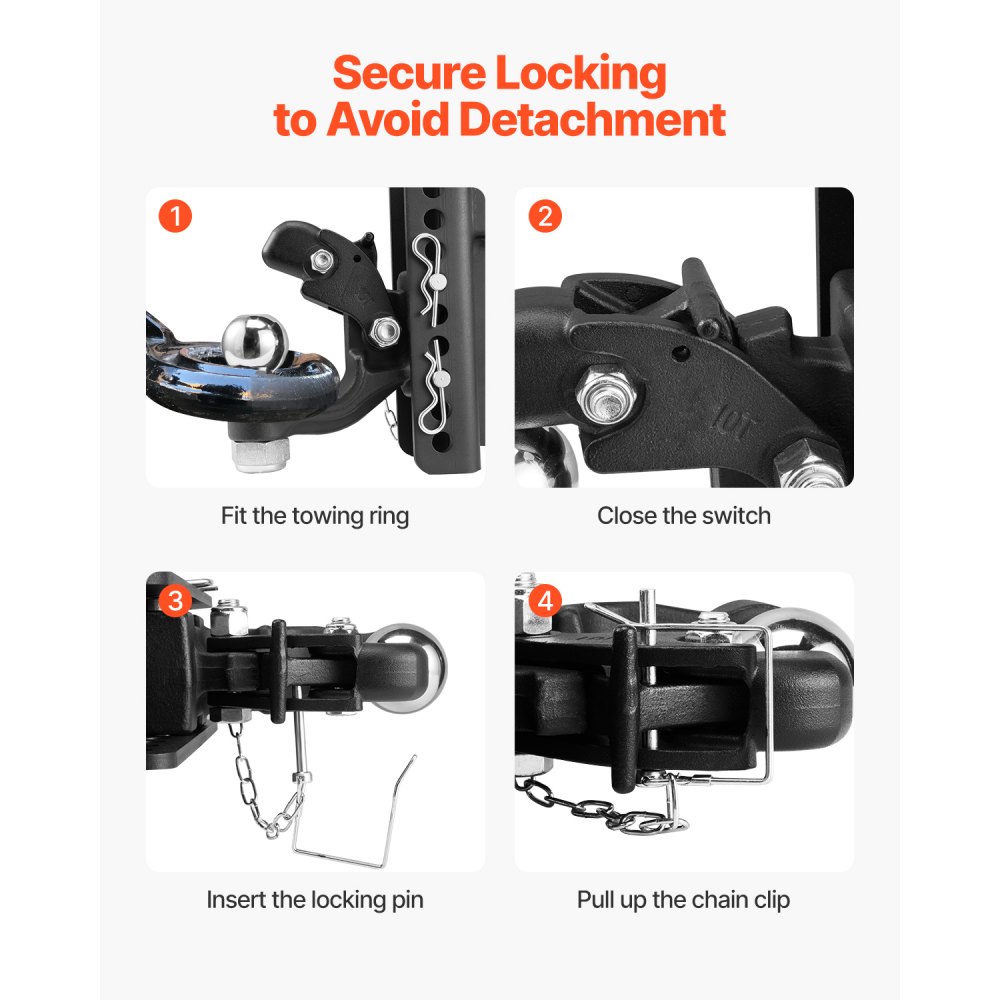 Secure Locking
to Avoid Detachment

1

Fit the towing ring

2

10T

Close the switch

3

Insert the locking pin

4

Pull up the chain clip