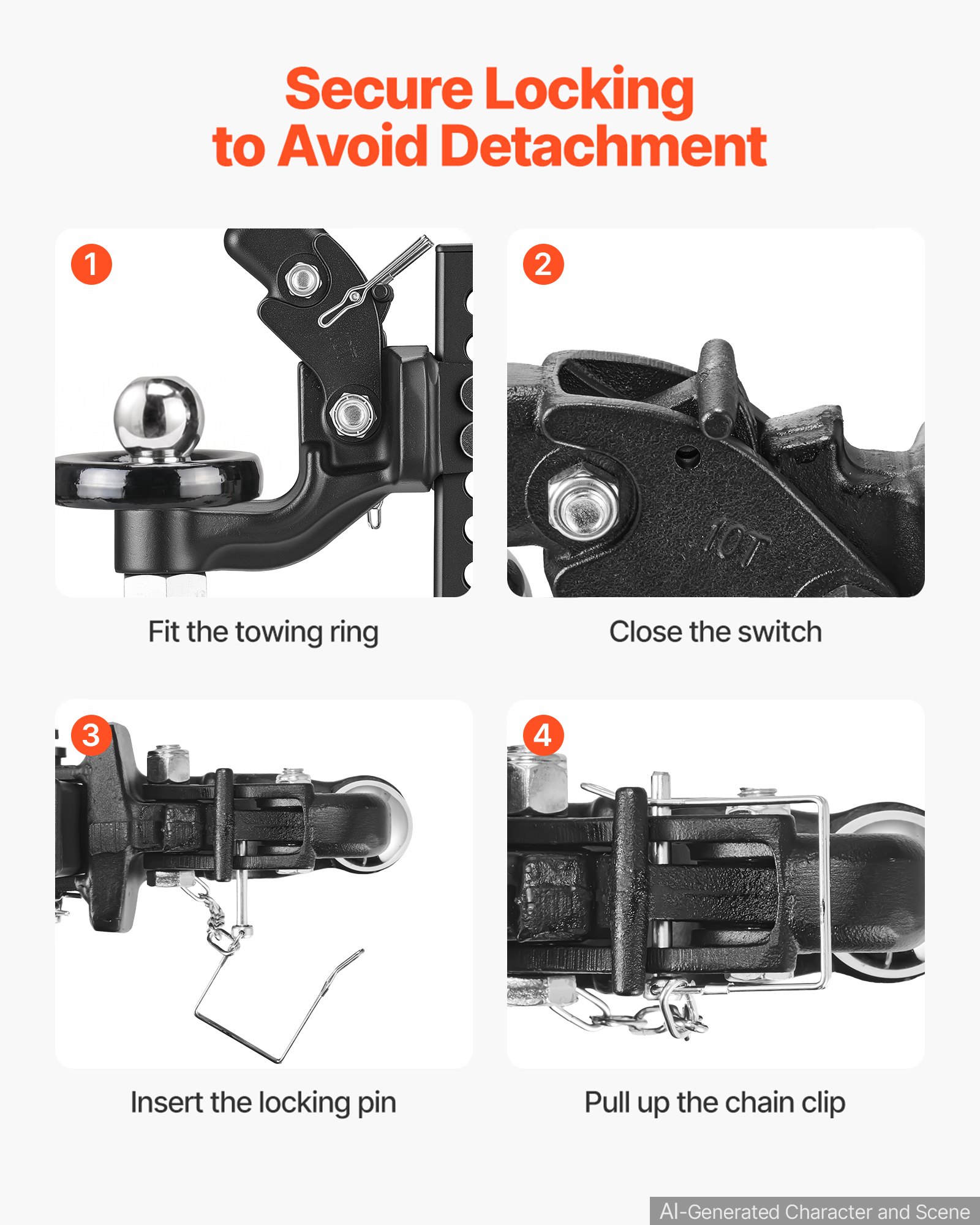 Secure Locking
to Avoid Detachment

1

Fit the towing ring

2

10T

Close the switch

3

Insert the locking pin

4

Pull up the chain clip

AI-Generated Character and Scene