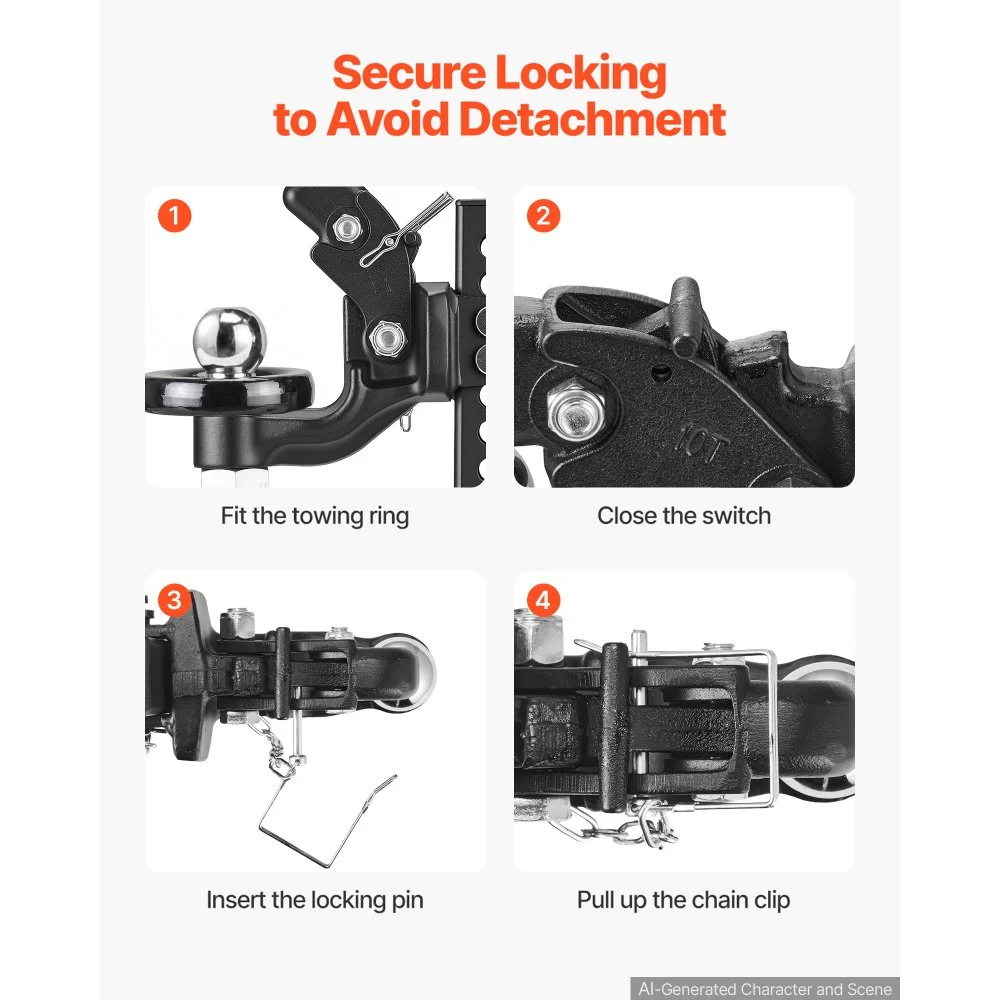 Secure Locking to Avoid Detachment

1

Fit the towing ring

2

10T

Close the switch

3

Insert the locking pin

4

Pull up the chain clip

AI-Generated Character and Scene