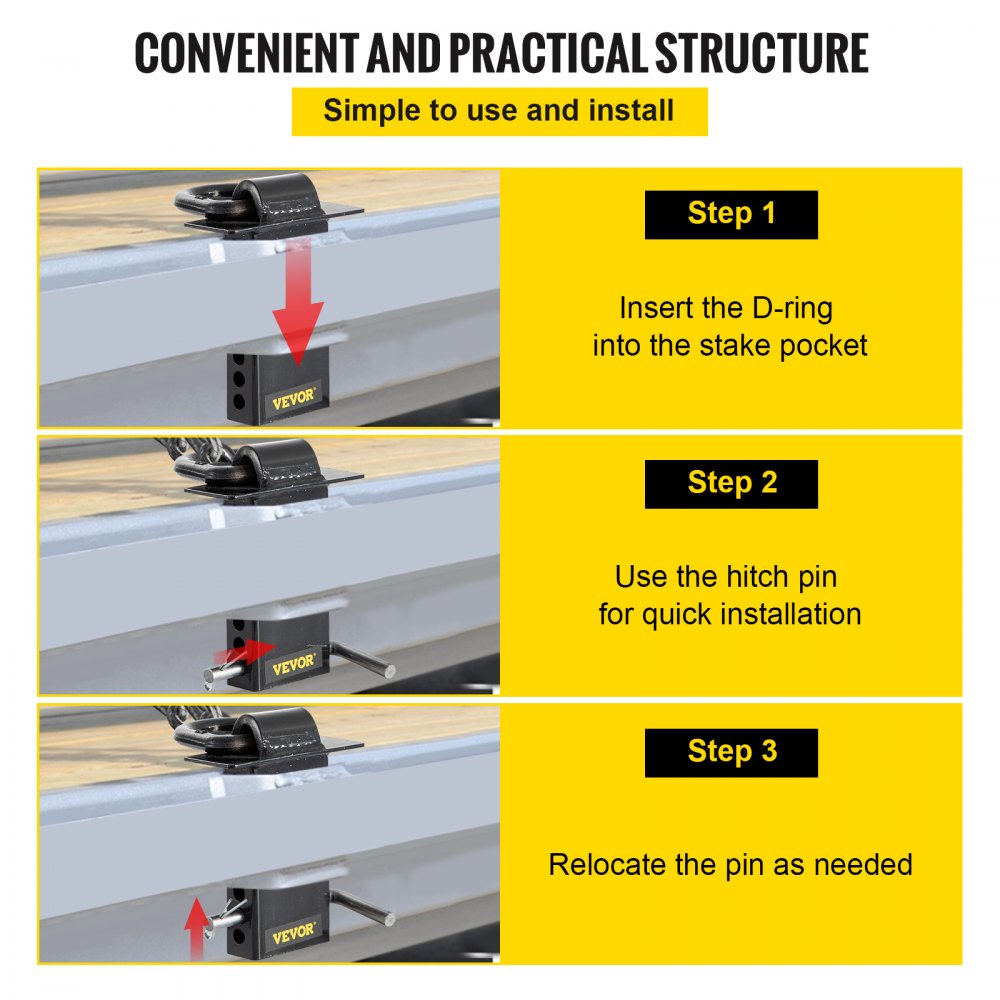 CONVENIENT AND PRACTICAL STRUCTURE

Simple to use and install

VEVOR

Step 1

Insert the D-ring into the stake pocket

VEVOR

Step 2

Use the hitch pin for quick installation

VEVOR

Step 3

Relocate the pin as needed