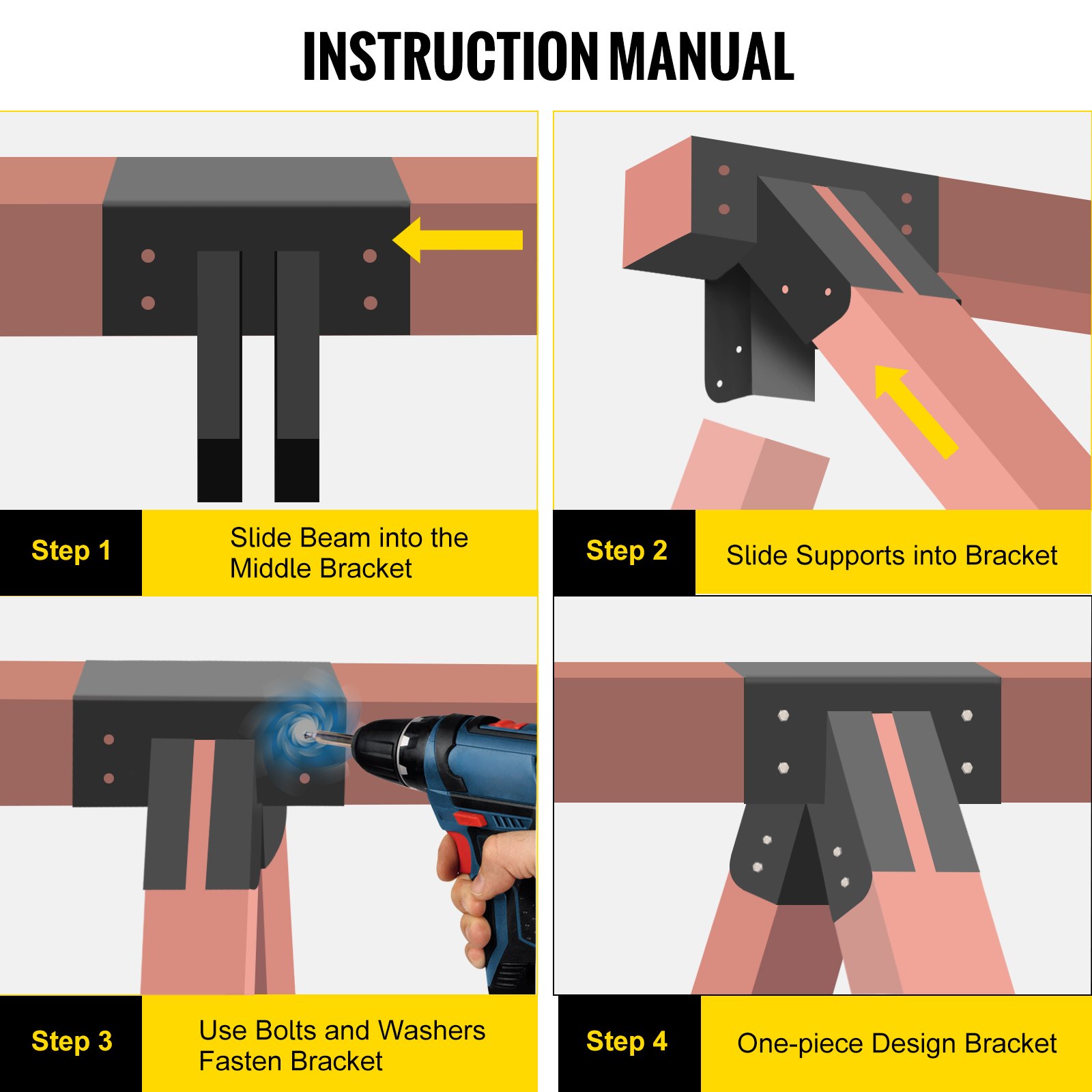 INSTRUCTION MANUAL

Step 1

Slide Beam into the Middle Bracket

Step 2

Slide Supports into Bracket

Step 3

Use Bolts and Washers Fasten Bracket

Step 4

One-piece Design Bracket