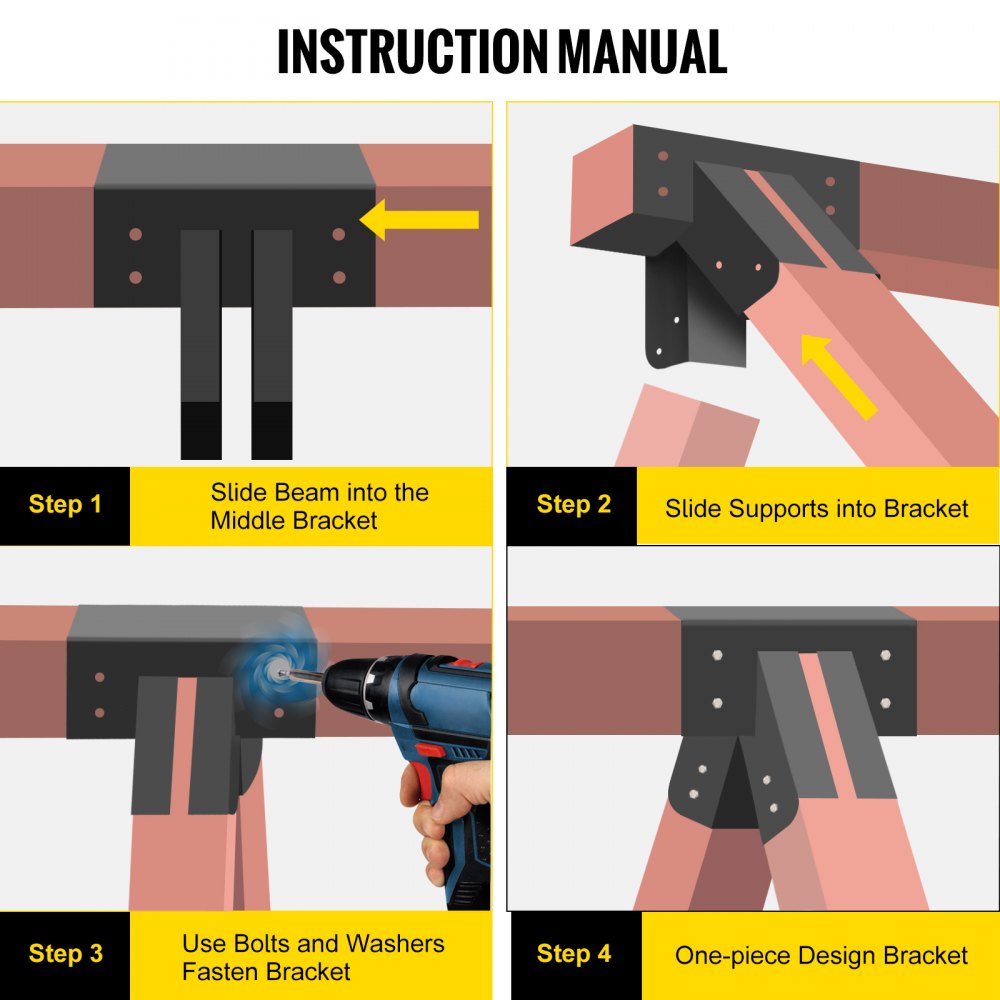 INSTRUCTION MANUAL

Step 1
Slide Beam into the Middle Bracket

Step 2
Slide Supports into Bracket

Step 3
Use Bolts and Washers Fasten Bracket

Step 4
One-piece Design Bracket