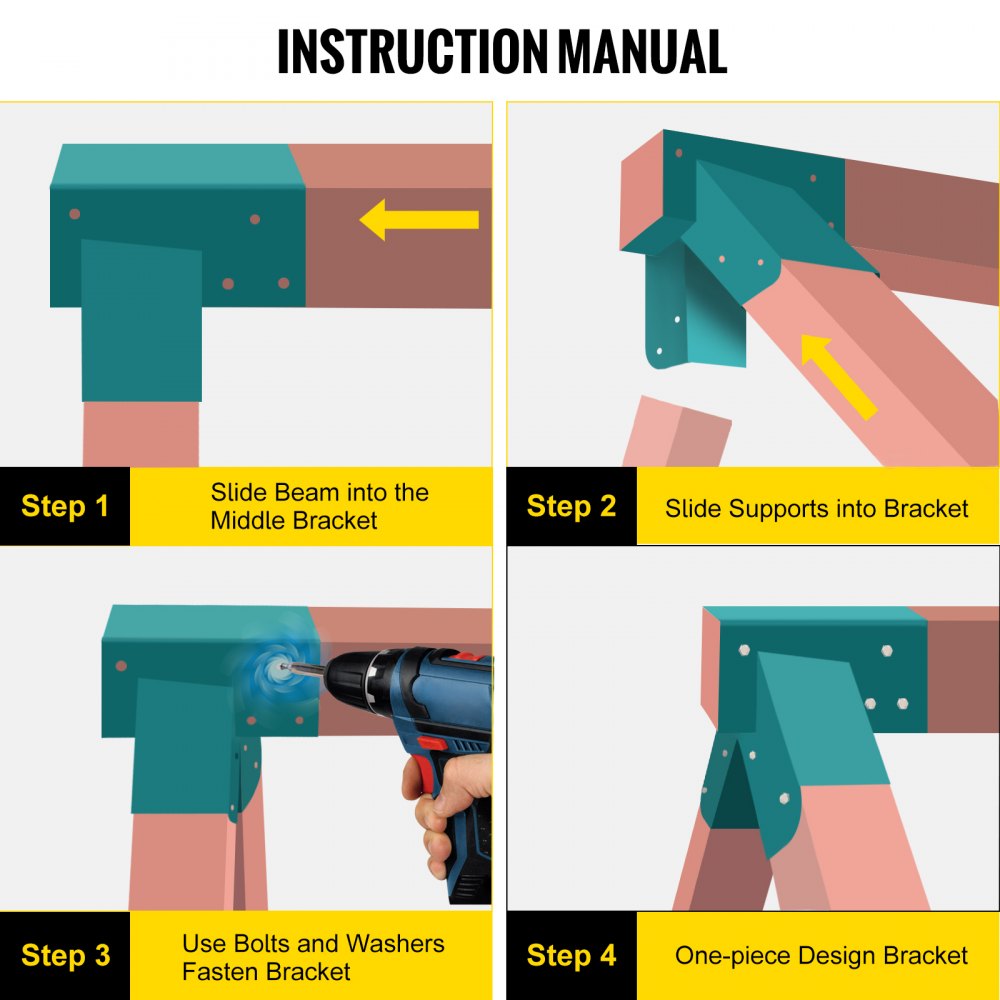 INSTRUCTION MANUAL

Step 1
Slide Beam into the Middle Bracket

Step 2
Slide Supports into Bracket

Step 3
Use Bolts and Washers Fasten Bracket

Step 4
One-piece Design Bracket