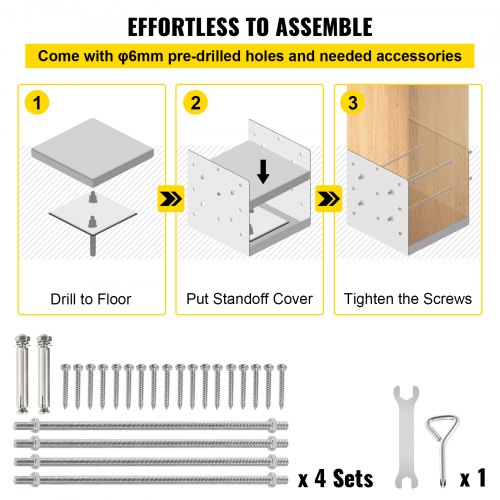 EFFORTLESS TO ASSEMBLE

Come with φ6mm pre-drilled holes and needed accessories

1

Drill to Floor

2

Put Standoff Cover

3

Tighten the Screws

x 4 Sets

x 1