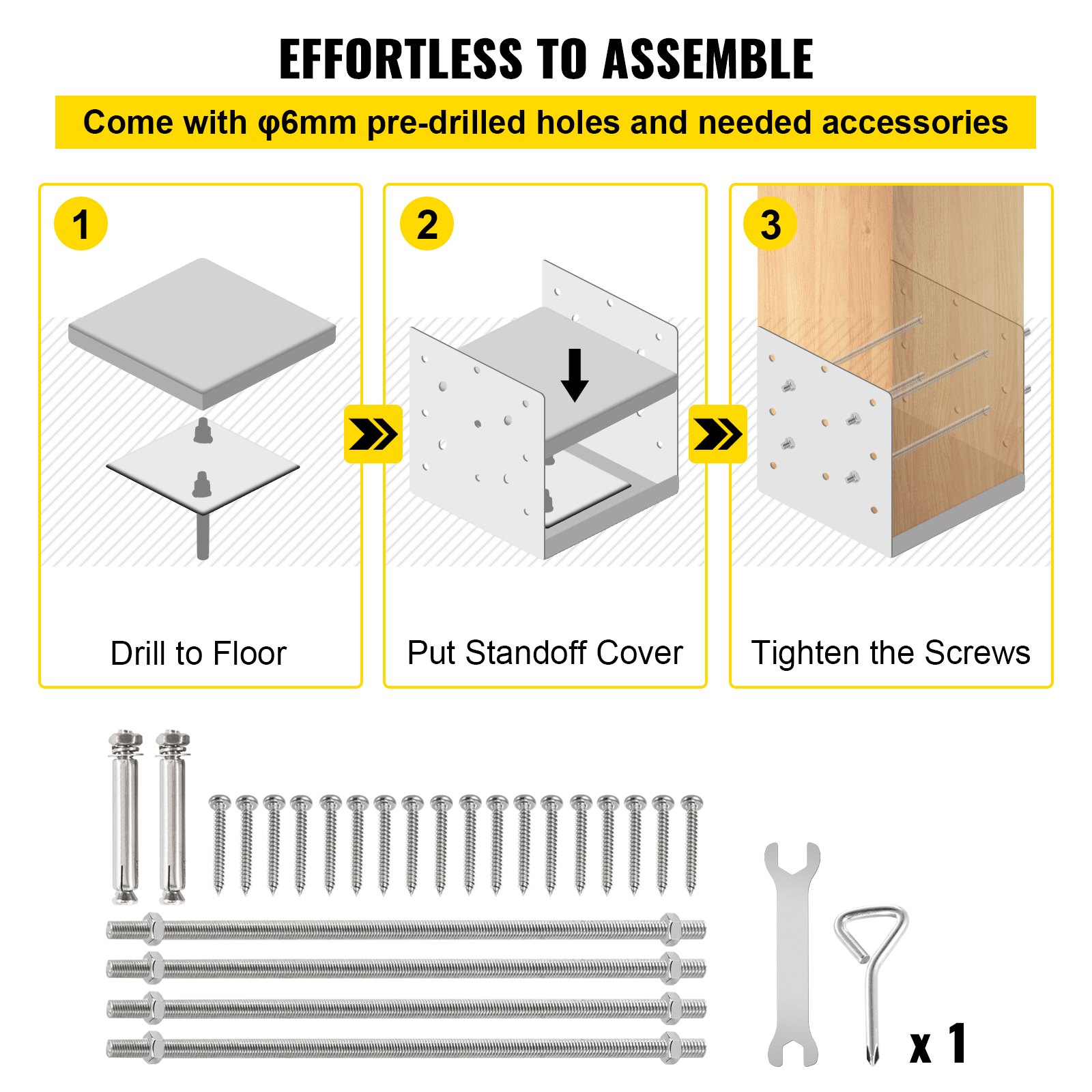 EFFORTLESS TO ASSEMBLE

Come with φ6mm pre-drilled holes and needed accessories

1

Drill to Floor

2

Put Standoff Cover

3

Tighten the Screws

x 1