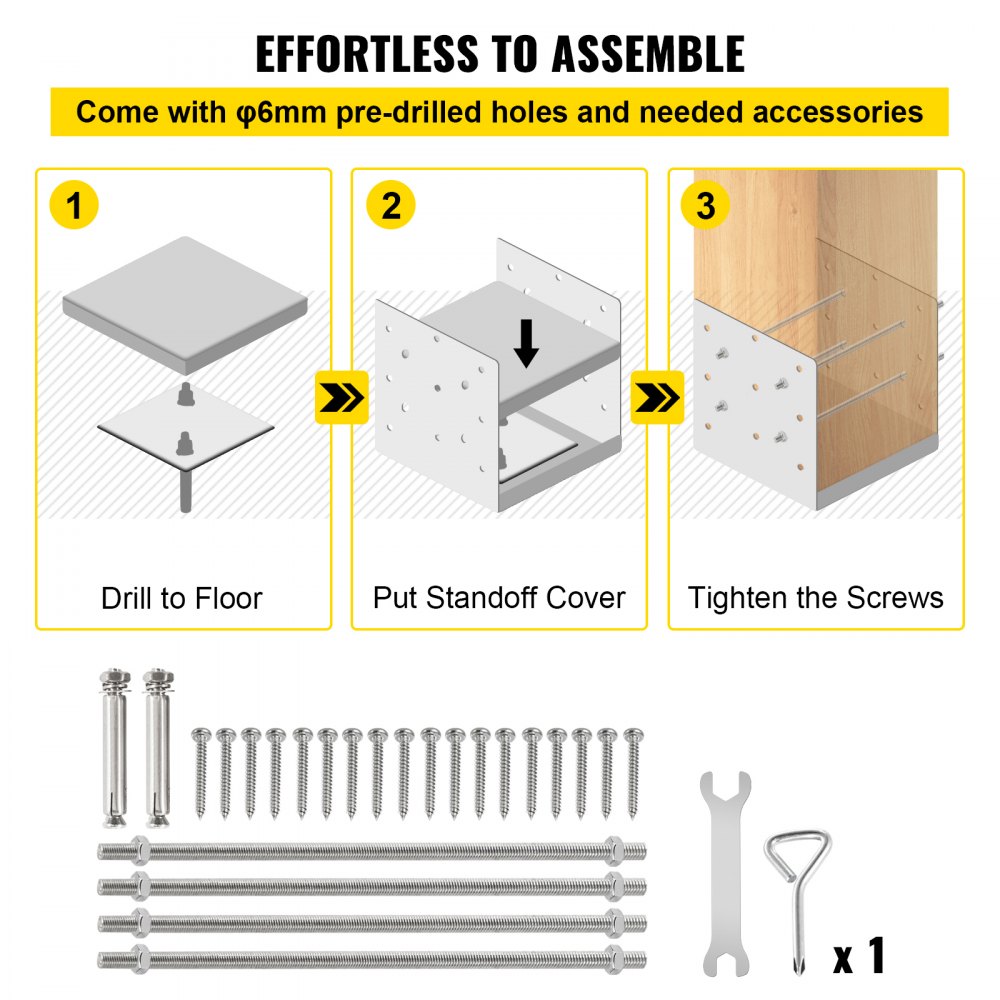 EFFORTLESS TO ASSEMBLE

Come with φ6mm pre-drilled holes and needed accessories

1

Drill to Floor

2

Put Standoff Cover

3

Tighten the Screws

x 1