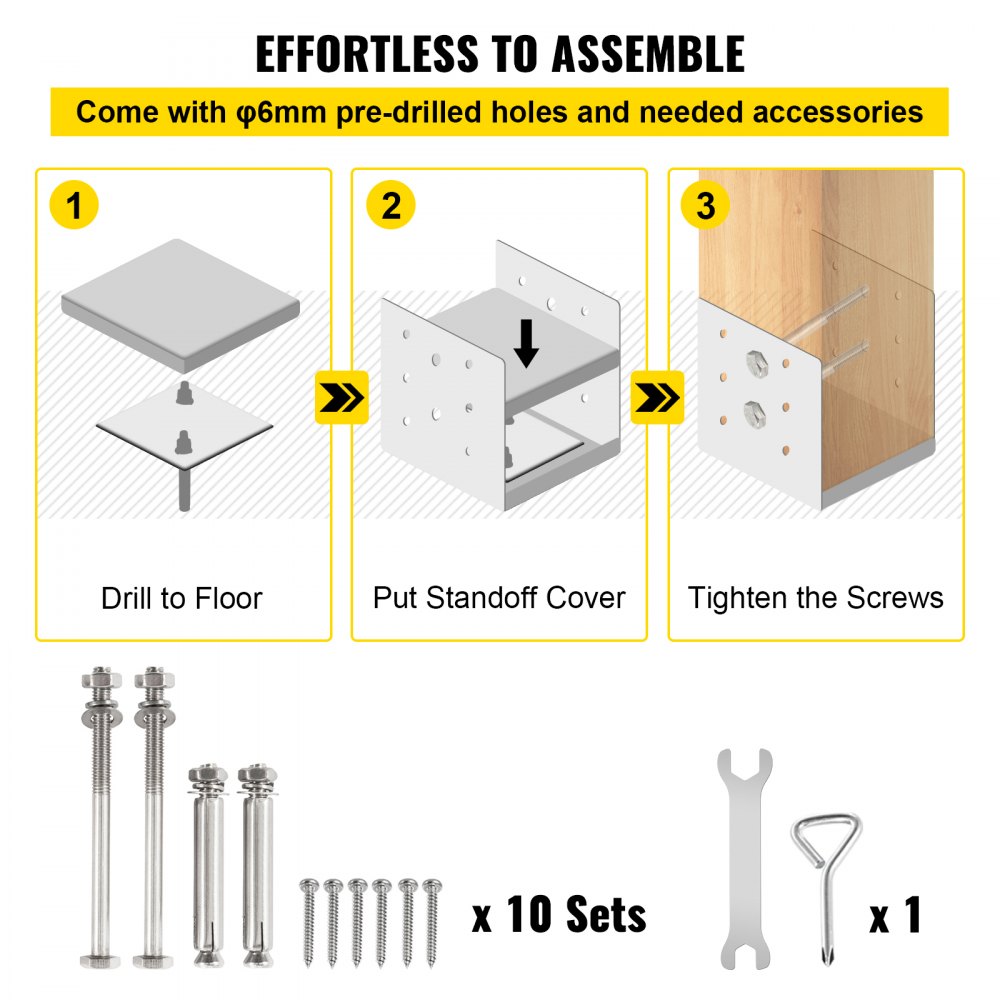 EFFORTLESS TO ASSEMBLE

Come with φ6mm pre-drilled holes and needed accessories

1

Drill to Floor

2

Put Standoff Cover

3

Tighten the Screws

x 10 Sets

x 1