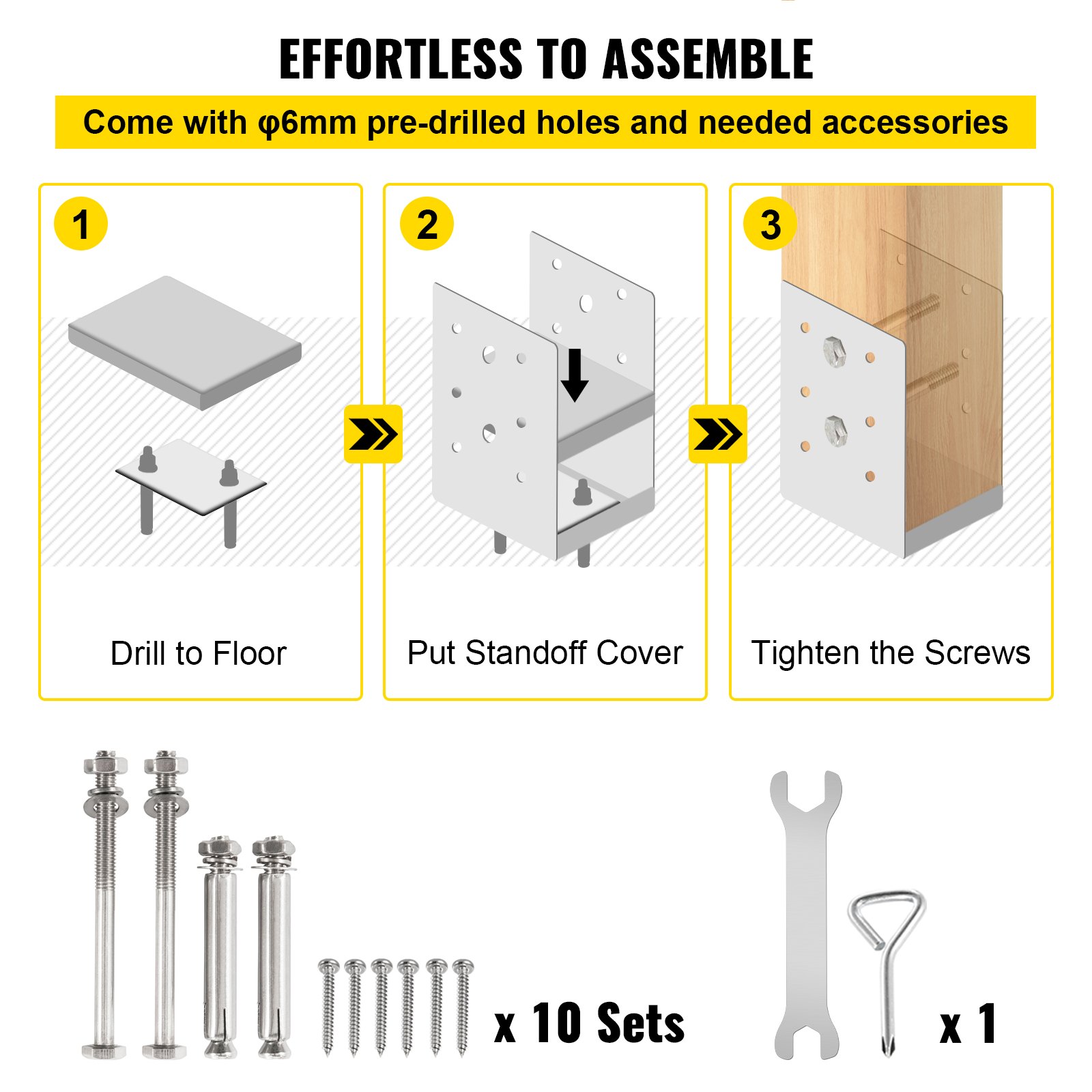 EFFORTLESS TO ASSEMBLE

Come with φ6mm pre-drilled holes and needed accessories

1

Drill to Floor

2

Put Standoff Cover

3

Tighten the Screws

x 10 Sets

x 1