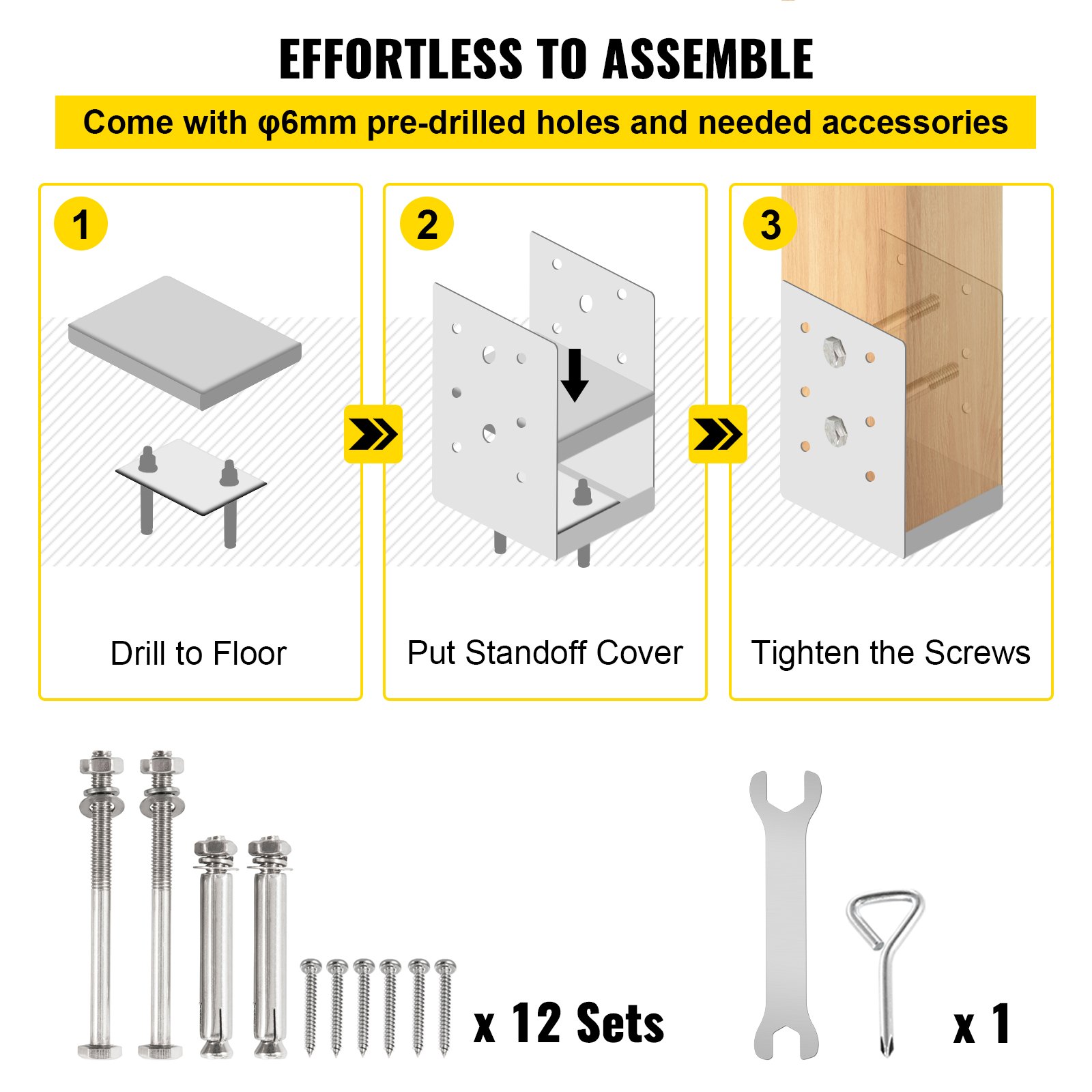 EFFORTLESS TO ASSEMBLE

Come with φ6mm pre-drilled holes and needed accessories

1

Drill to Floor

2

Put Standoff Cover

3

Tighten the Screws

x 12 Sets

x 1