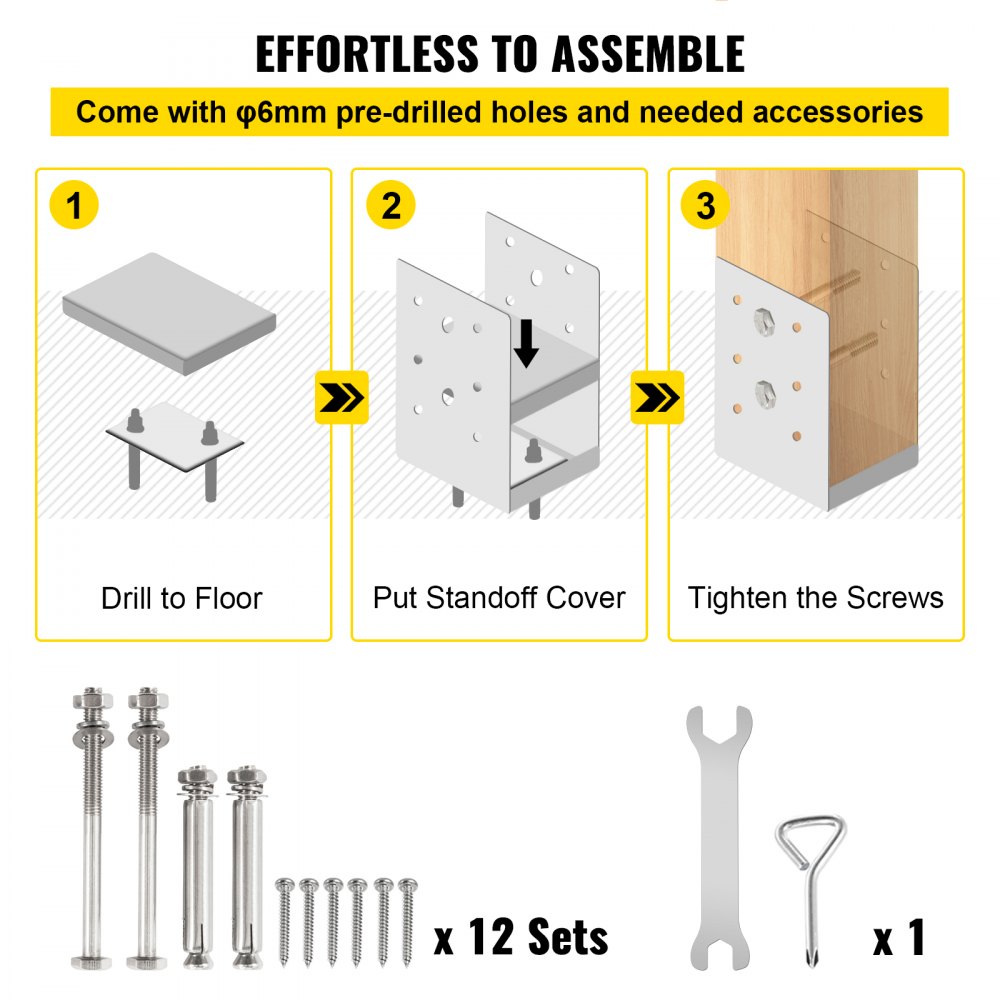 EFFORTLESS TO ASSEMBLE

Come with φ6mm pre-drilled holes and needed accessories

1
Drill to Floor

2
Put Standoff Cover

3
Tighten the Screws

x 12 Sets

x 1