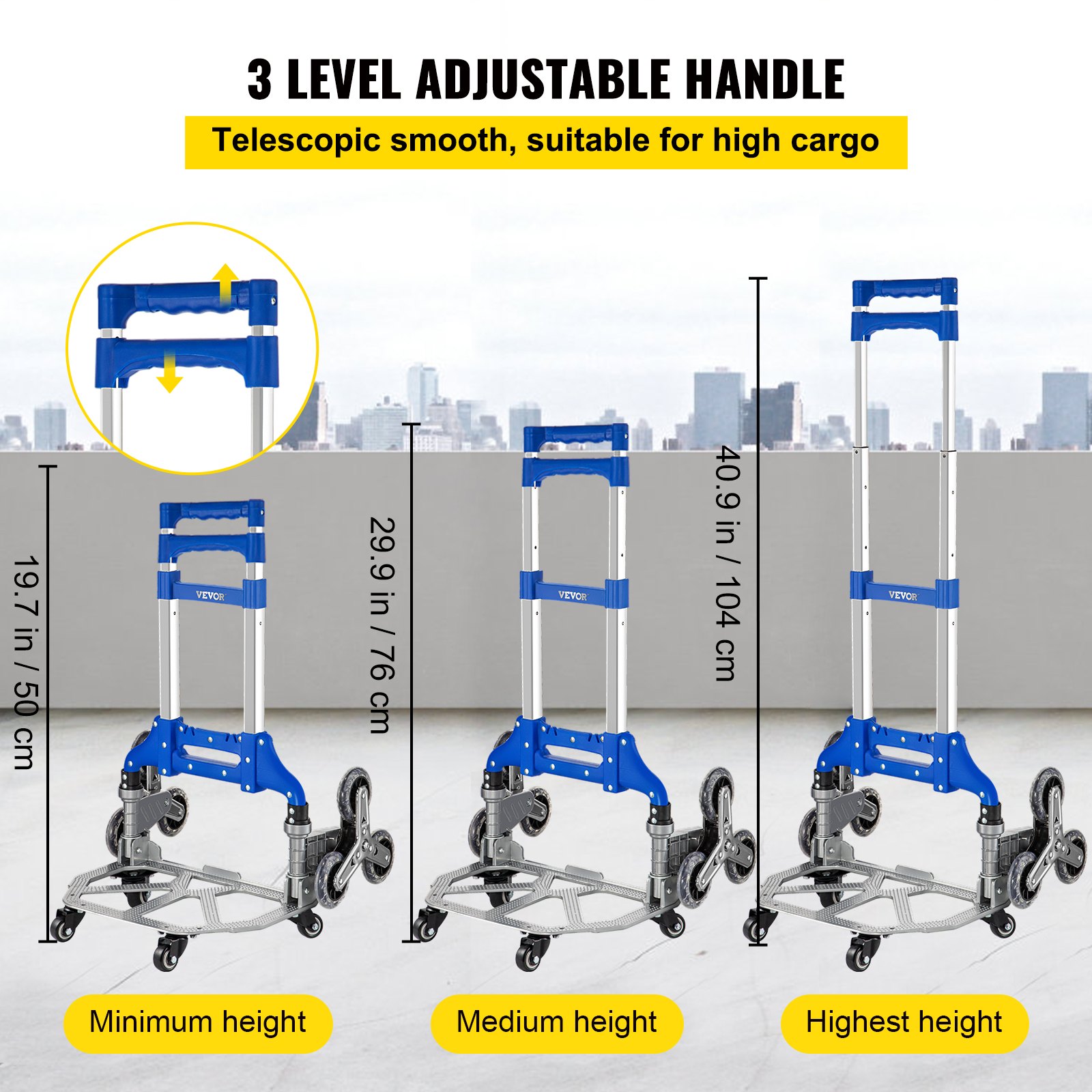 3 LEVEL ADJUSTABLE HANDLE

Telescopic smooth, suitable for high cargo

19.7 in / 50 cm

VEVOR

29.9 in / 76 cm

VEVOR

40.9 in / 104 cm

VEVOR

Minimum height

Medium height

Highest height