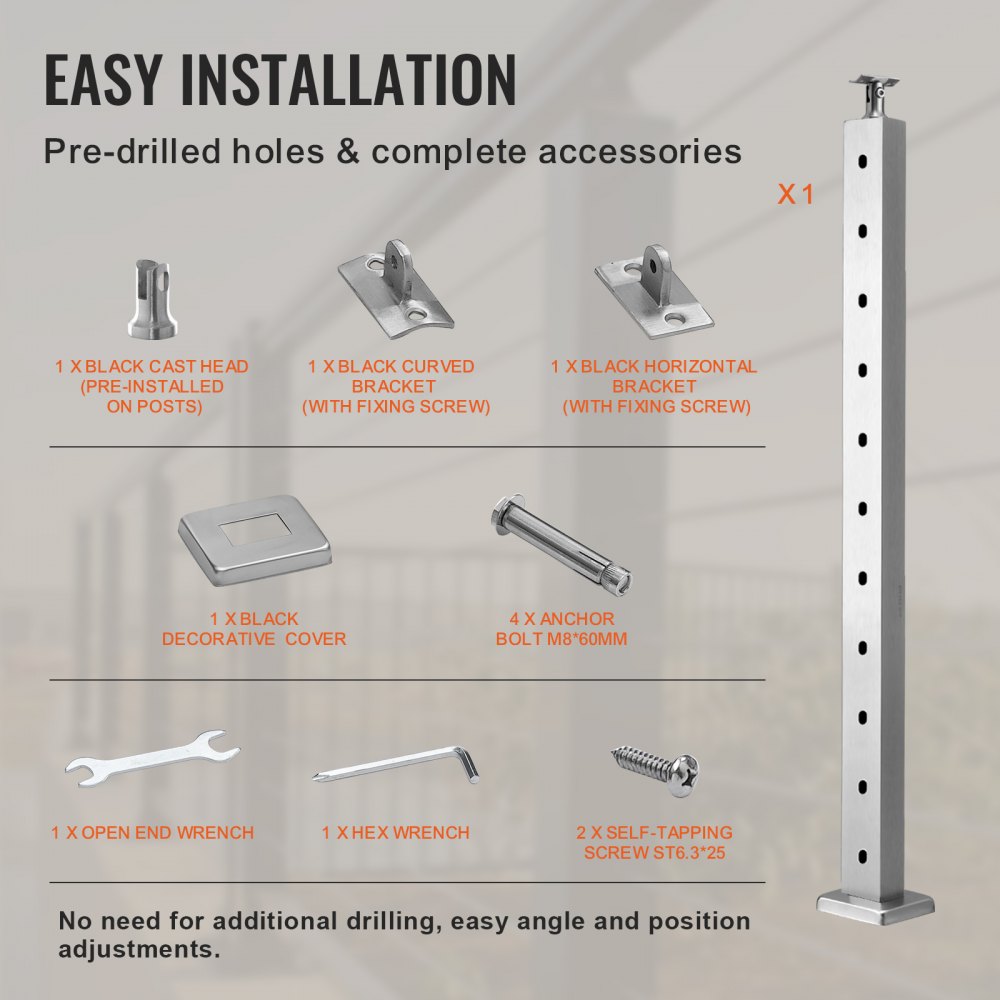 EASY INSTALLATION

Pre-drilled holes & complete accessories

X1

1 X BLACK CAST HEAD (PRE-INSTALLED ON POSTS)

1 X BLACK CURVED BRACKET (WITH FIXING SCREW)

1 X BLACK HORIZONTAL BRACKET (WITH FIXING SCREW)

1 X BLACK DECORATIVE COVER

4 X ANCHOR BOLT M8*60MM

1 X OPEN END WRENCH

1 X HEX WRENCH

2 X SELF-TAPPING SCREW ST6.3*25

No need for additional drilling, easy angle and position adjustments.