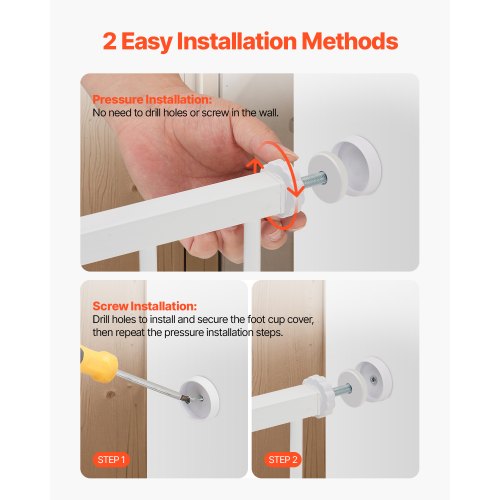 2 Easy Installation Methods

Pressure Installation:
No need to drill holes or screw in the wall.

Screw Installation:
Drill holes to install and secure the foot cup cover, then repeat the pressure installation steps.

STEP 1

STEP 2