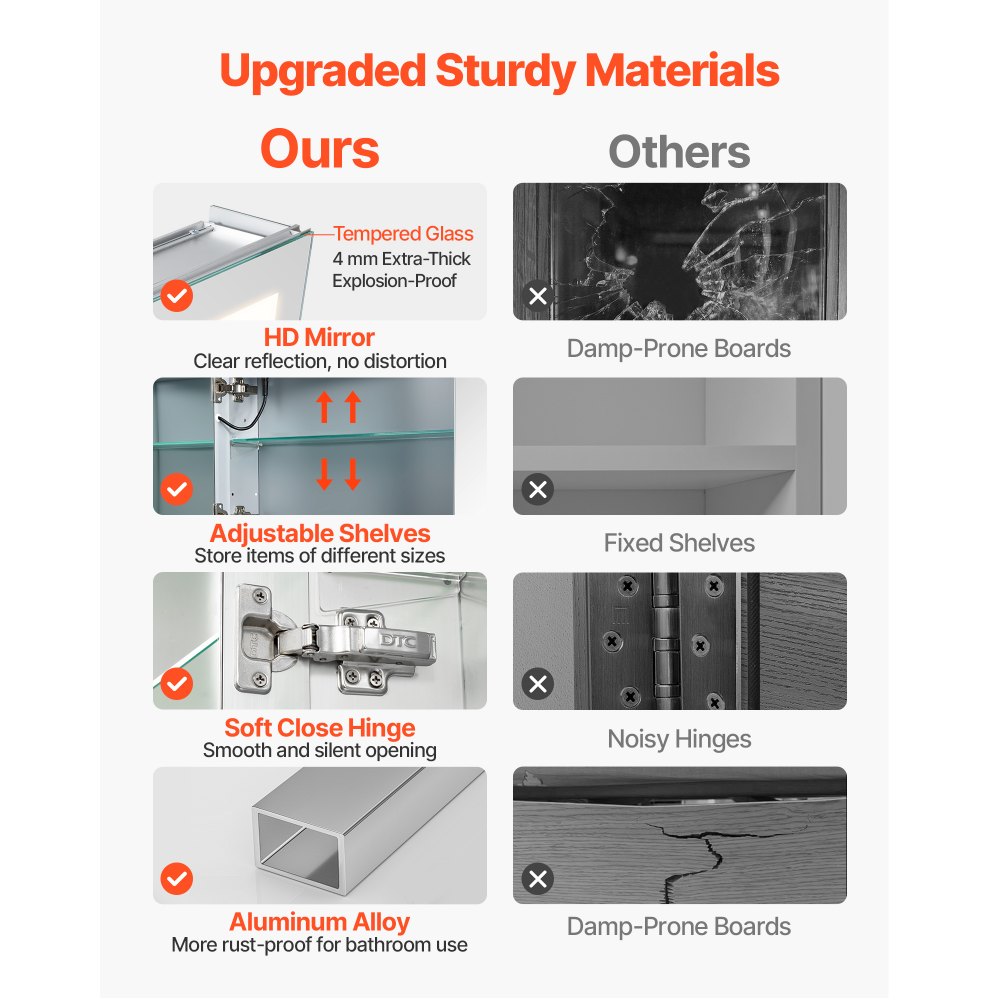 Upgraded Sturdy Materials

Ours

Tempered Glass
4 mm Extra-Thick
Explosion-Proof

HD Mirror
Clear reflection, no distortion

Adjustable Shelves
Store items of different sizes

DTC

Soft Close Hinge
Smooth and silent opening

Aluminum Alloy
More rust-proof for bathroom use

Others

Damp-Prone Boards

Fixed Shelves

Noisy Hinges

Damp-Prone Boards