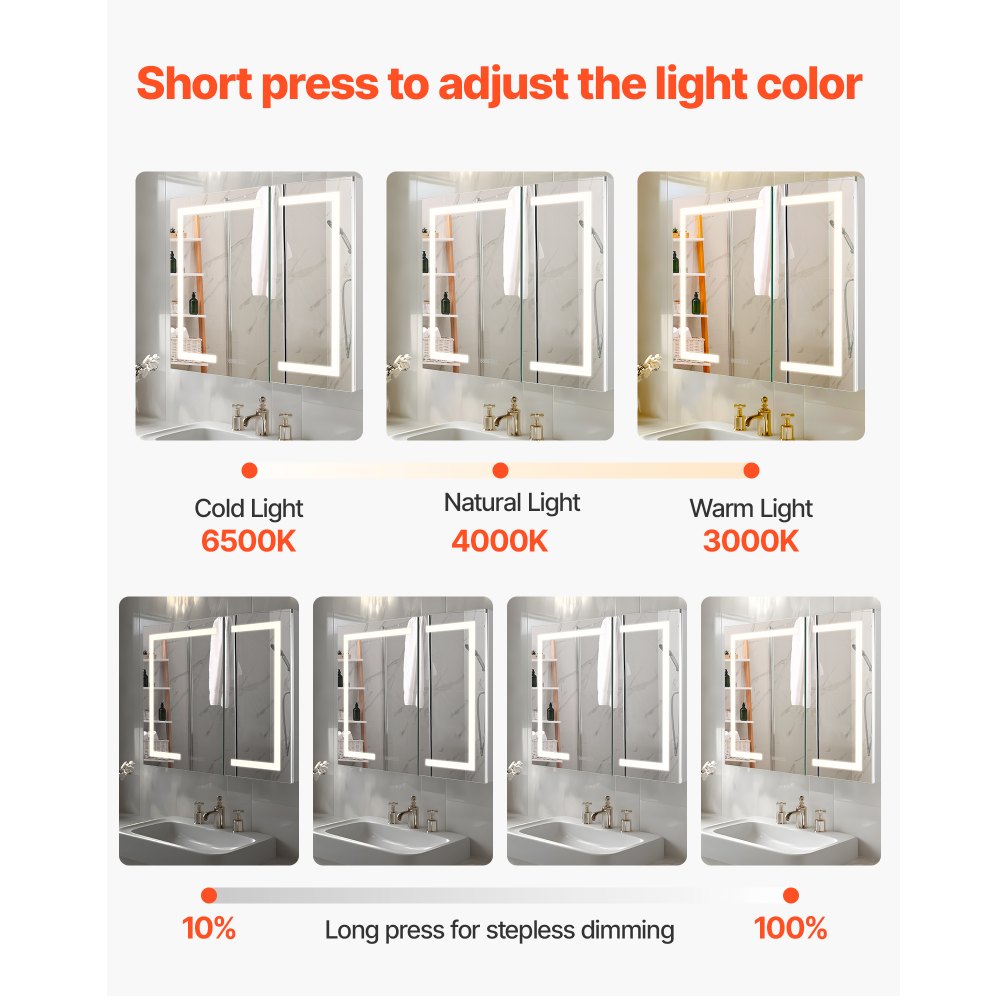 Short press to adjust the light color

Cold Light
6500K

Natural Light
4000K

Warm Light
3000K

10%

Long press for stepless dimming

100%