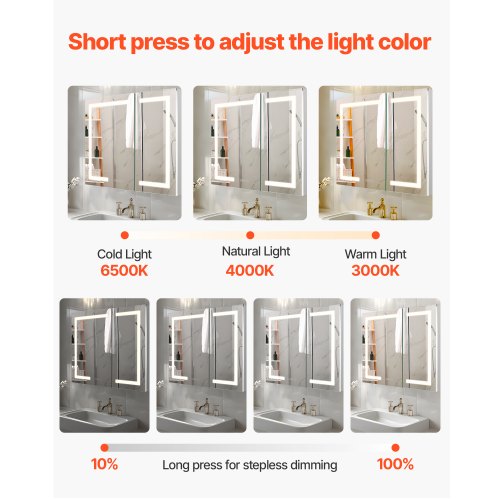 Short press to adjust the light color

Cold Light
6500K

Natural Light
4000K

Warm Light
3000K

10%

Long press for stepless dimming

100%