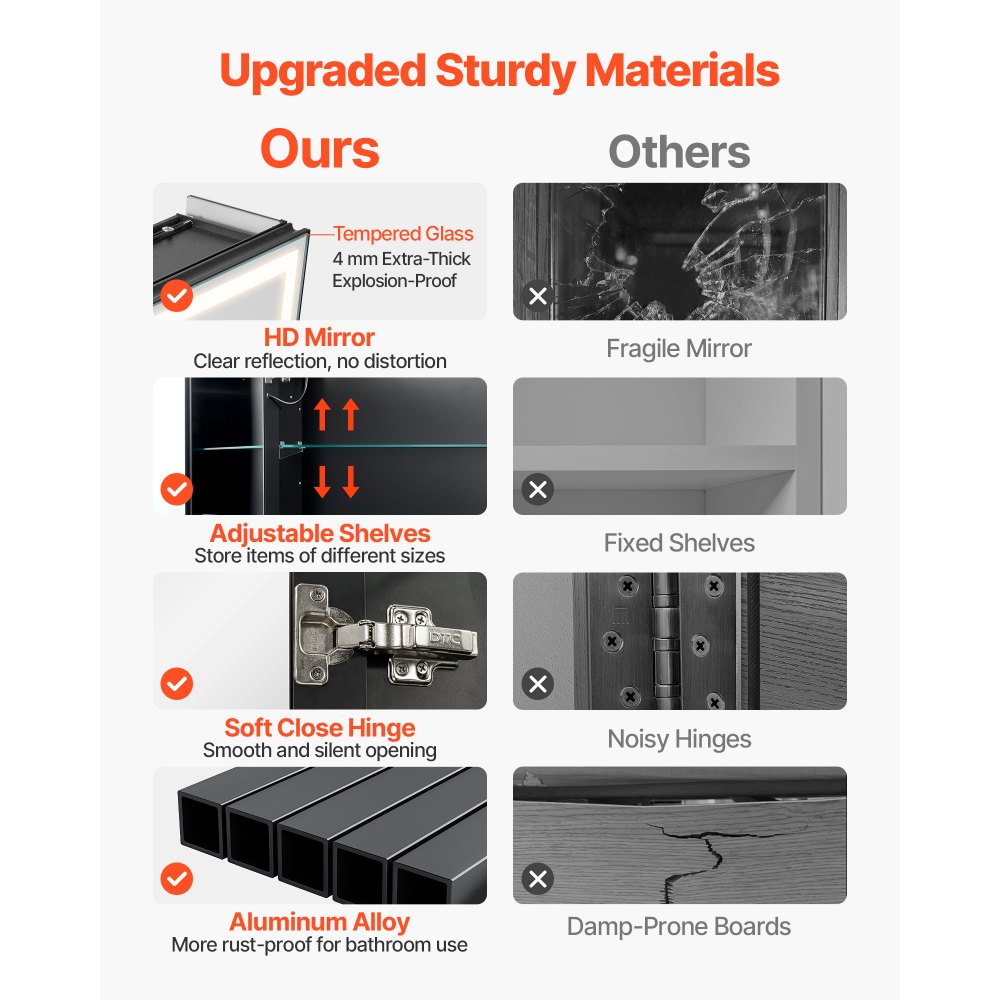 Upgraded Sturdy Materials

Ours

Tempered Glass
4 mm Extra-Thick
Explosion-Proof

HD Mirror
Clear reflection, no distortion

Adjustable Shelves
Store items of different sizes

DTC

Soft Close Hinge
Smooth and silent opening

Aluminum Alloy
More rust-proof for bathroom use

Others

Fragile Mirror

Fixed Shelves

Noisy Hinges

Damp-Prone Boards