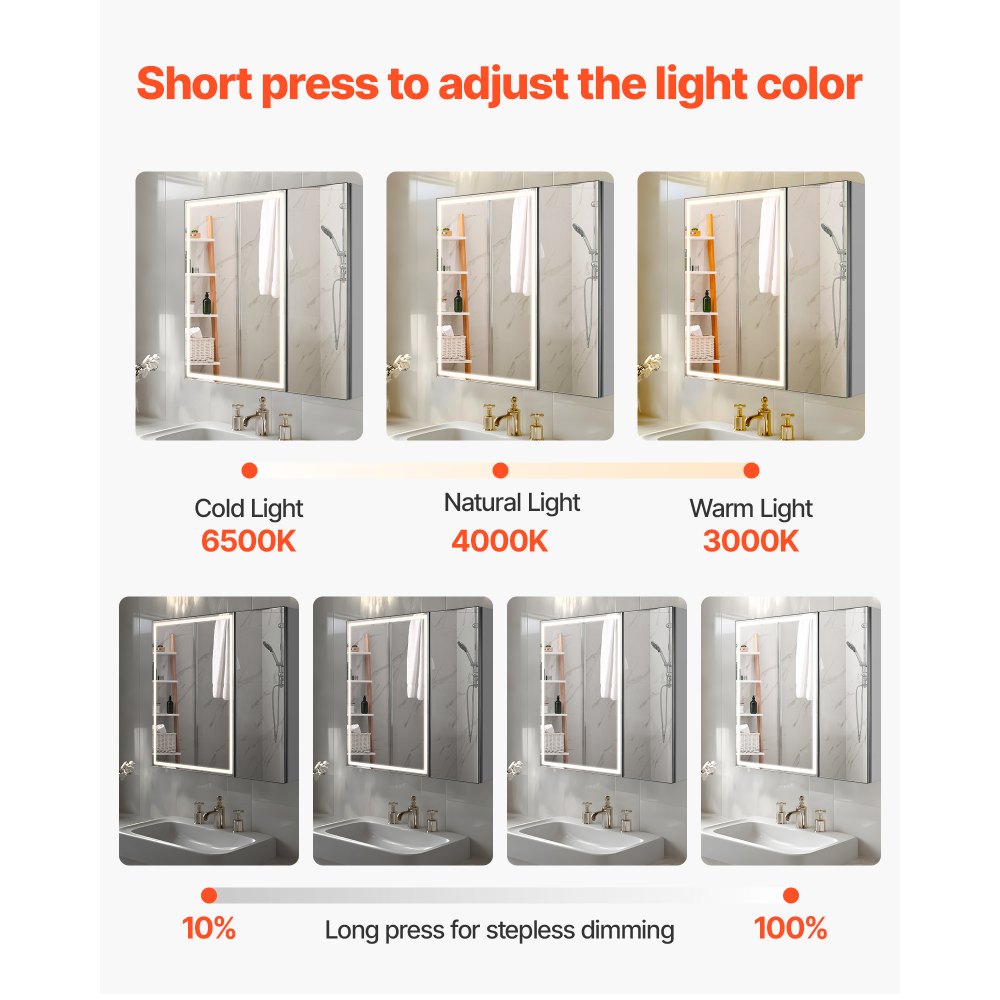 Short press to adjust the light color

Cold Light
6500K

Natural Light
4000K

Warm Light
3000K

10%

Long press for stepless dimming

100%