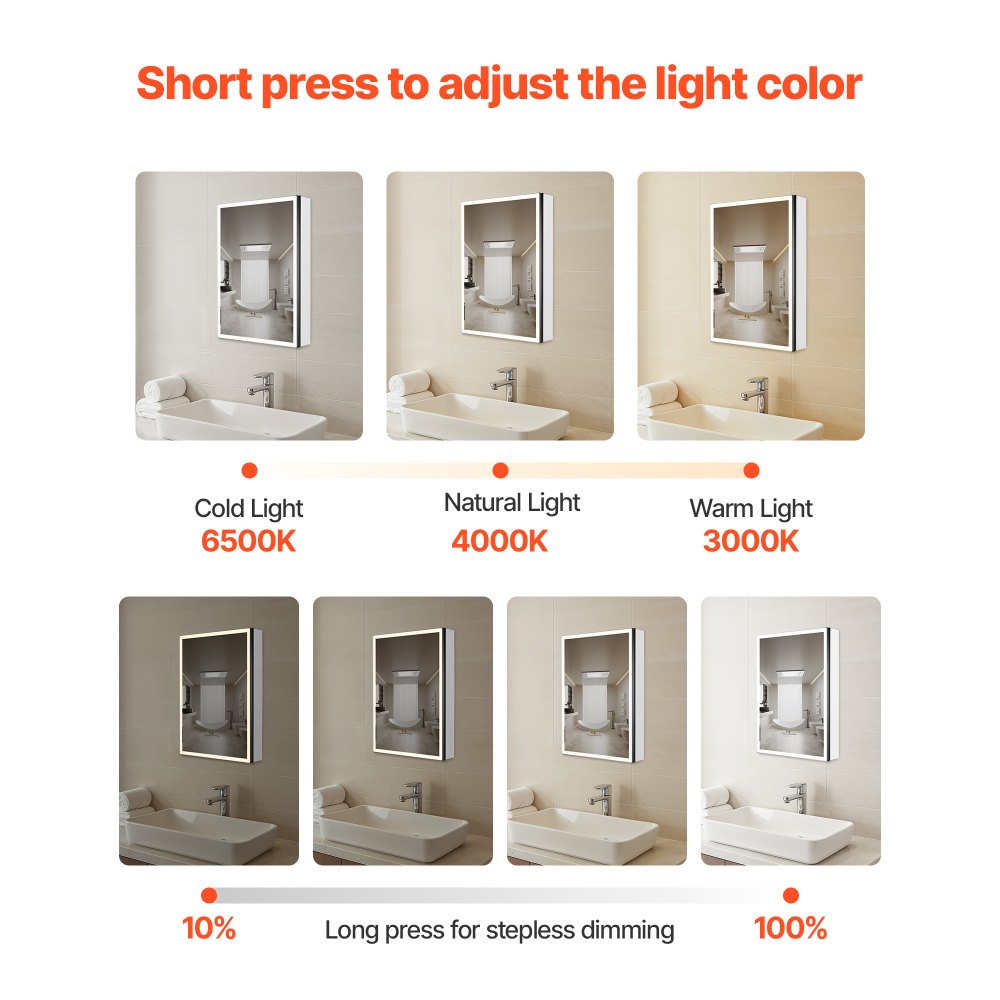 Short press to adjust the light color

Cold Light
6500K

Natural Light
4000K

Warm Light
3000K

10%

Long press for stepless dimming

100%