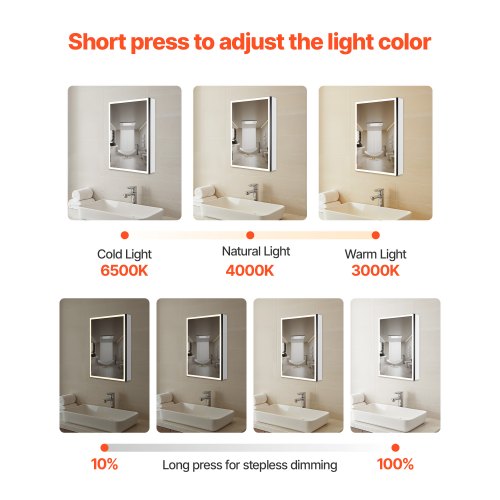 Short press to adjust the light color

Cold Light
6500K

Natural Light
4000K

Warm Light
3000K

10%

Long press for stepless dimming

100%