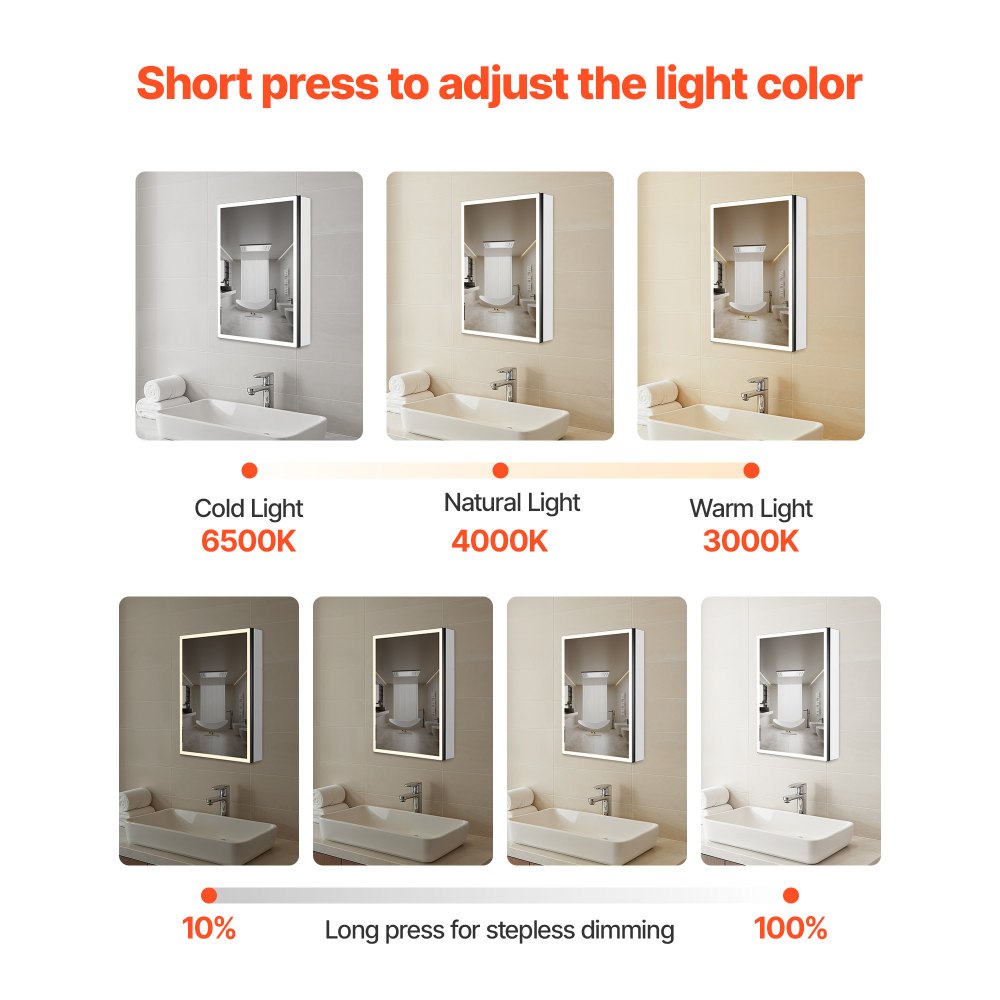 Short press to adjust the light color

Cold Light
6500K

Natural Light
4000K

Warm Light
3000K

10%

Long press for stepless dimming

100%