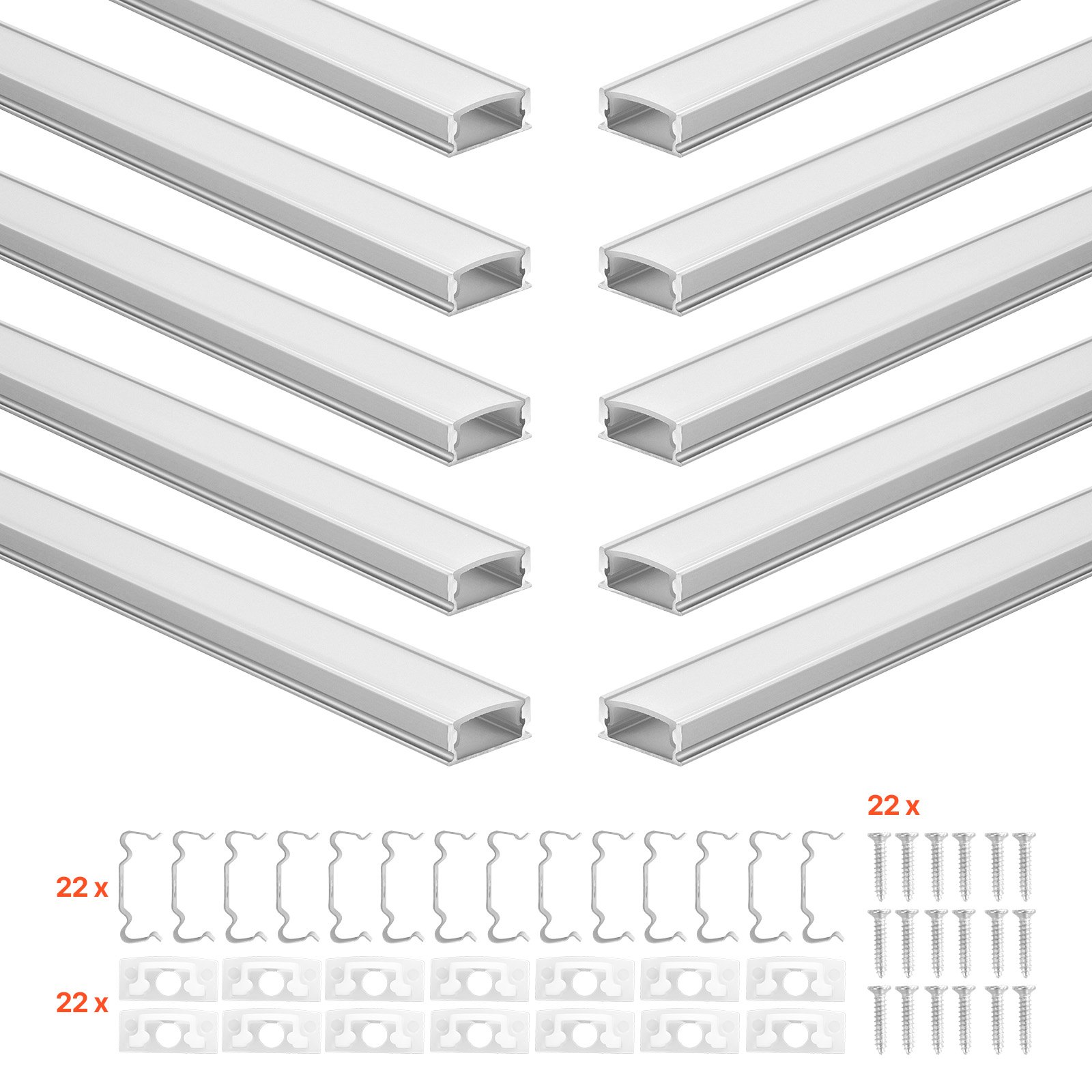 22 x

22 x

22 x