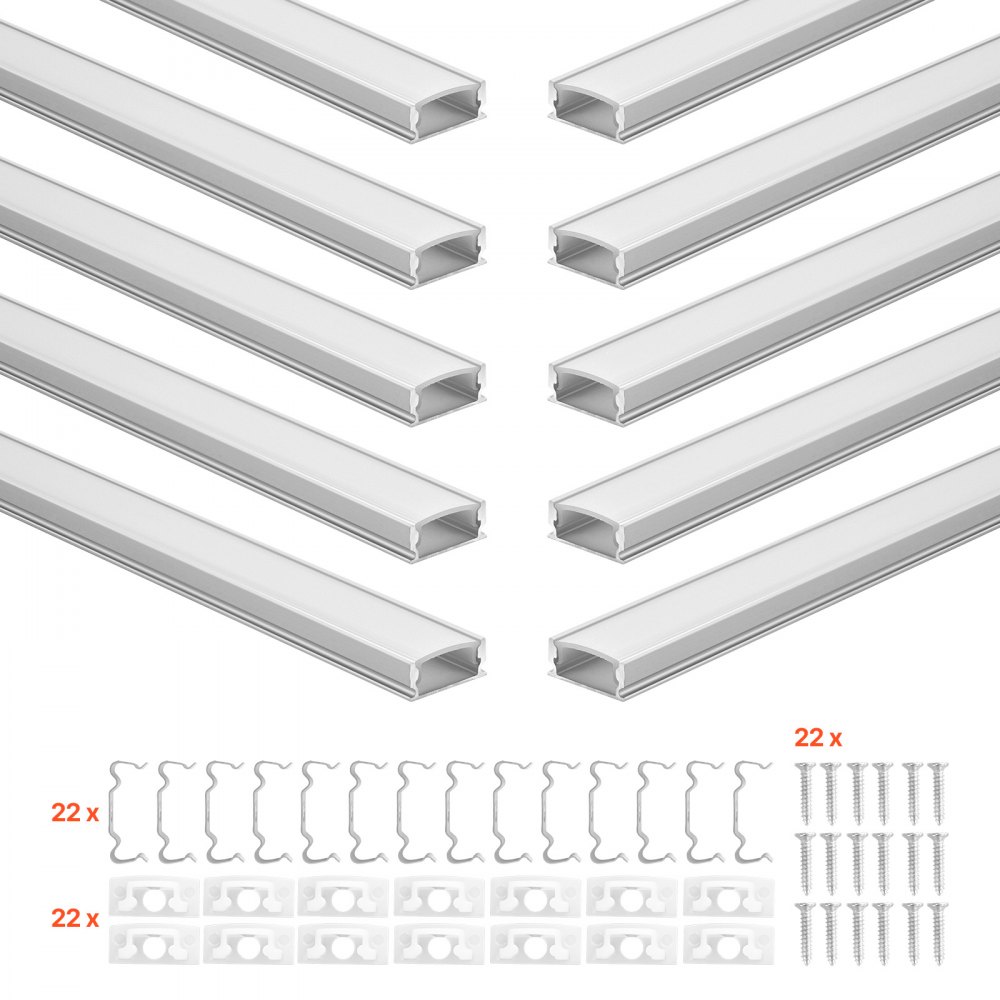 22 x

22 x

22 x