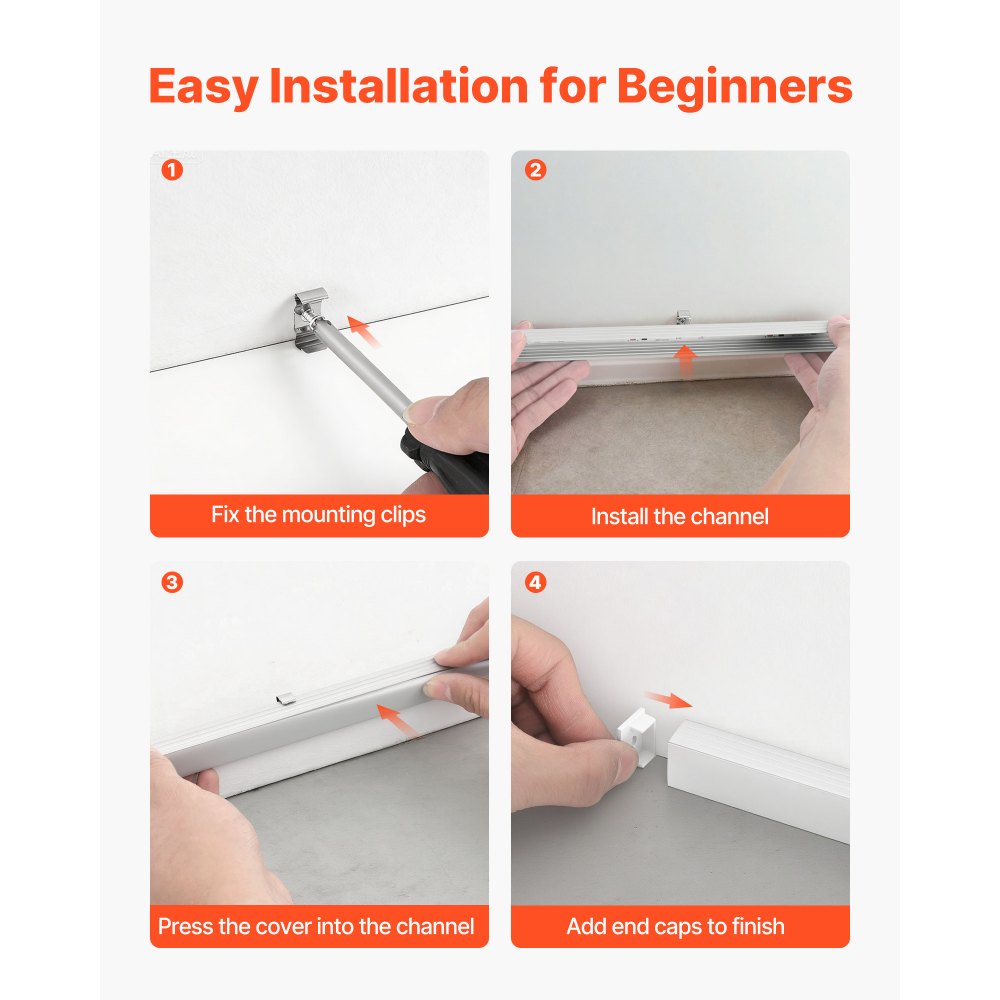 Easy Installation for Beginners

1

Fix the mounting clips

2

Install the channel

3

Press the cover into the channel

4

Add end caps to finish