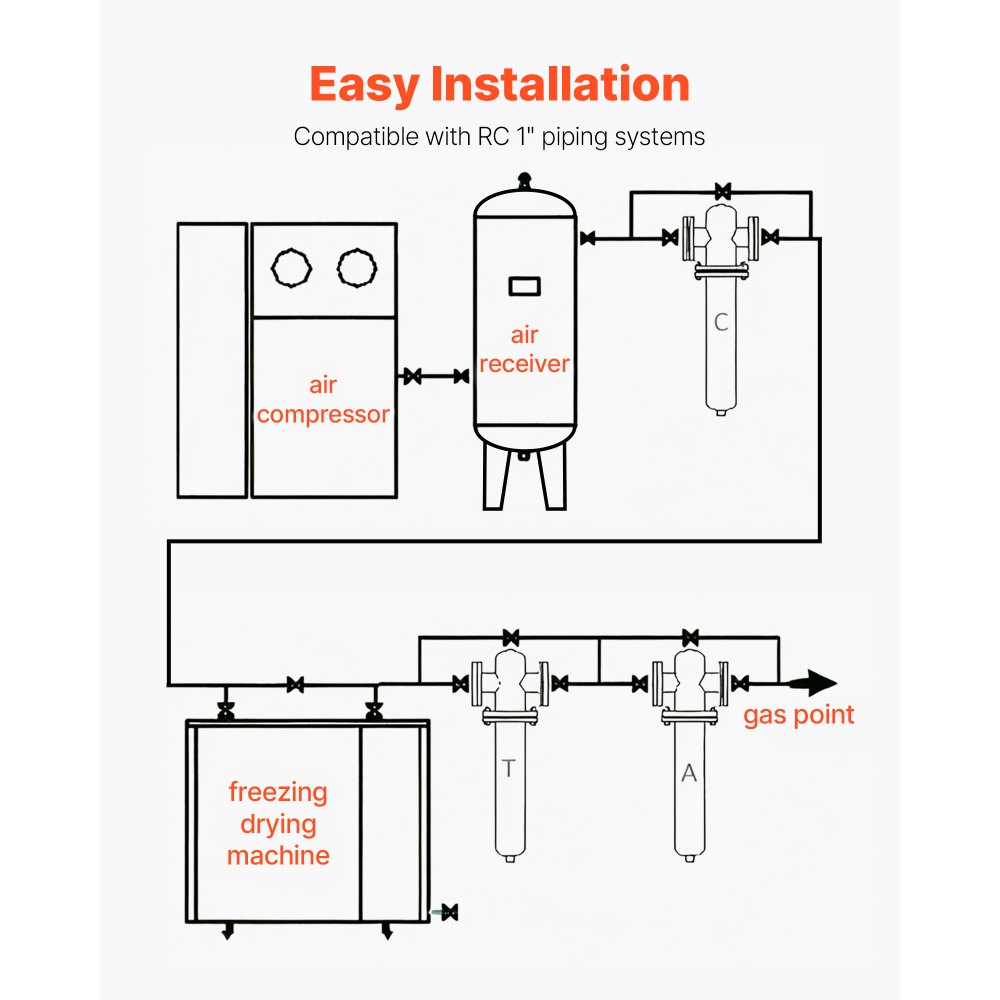 Easy Installation

Compatible with RC 1" piping systems

air compressor

air receiver

C

freezing drying machine

T

A

gas point