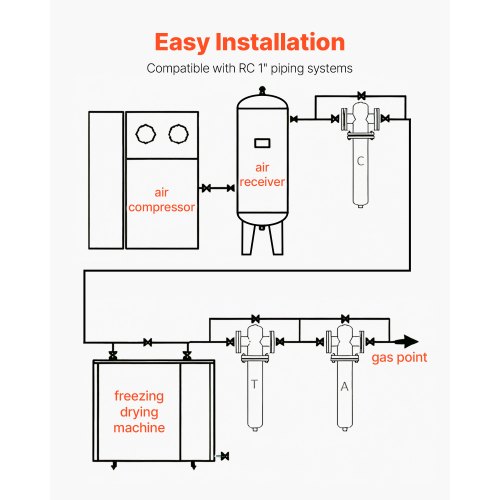 Easy Installation

Compatible with RC 1" piping systems

air compressor

air receiver

C

freezing drying machine

T

A

gas point