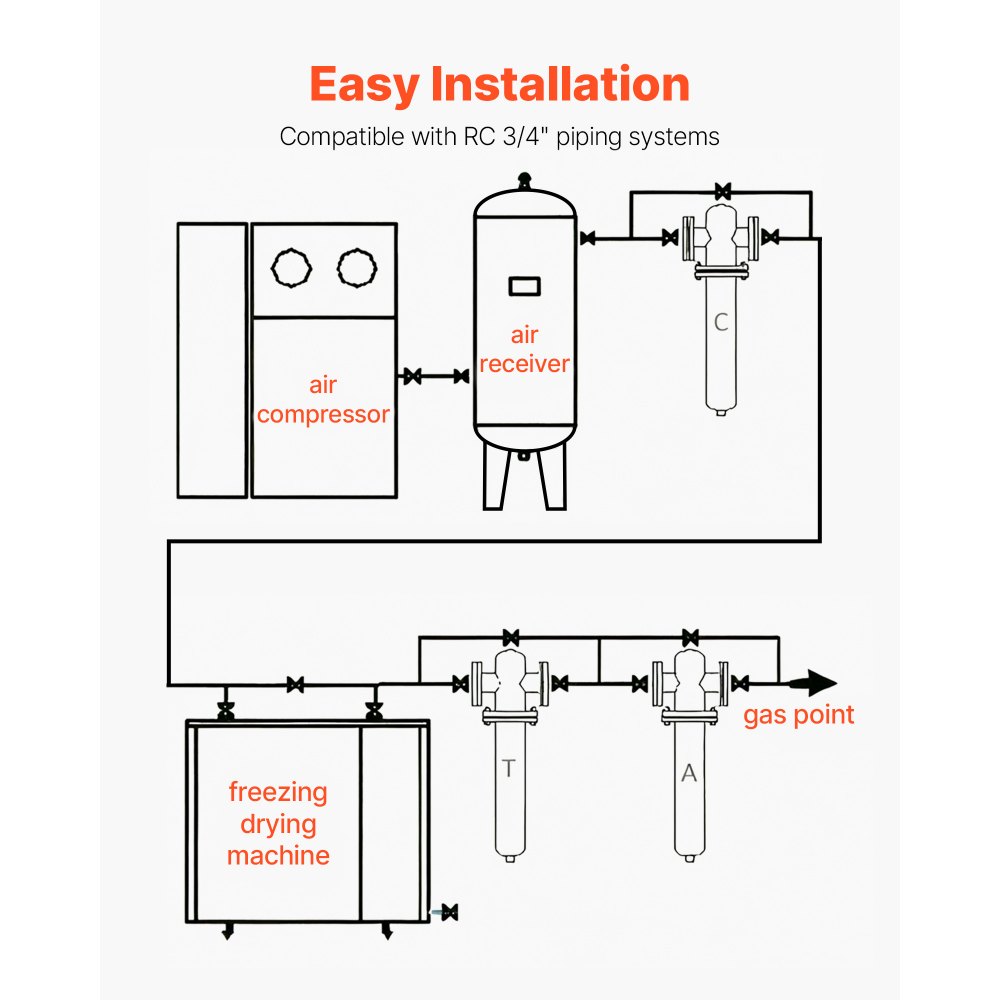 Easy Installation

Compatible with RC 3/4" piping systems

air compressor

air receiver

C

freezing drying machine

T

A

gas point