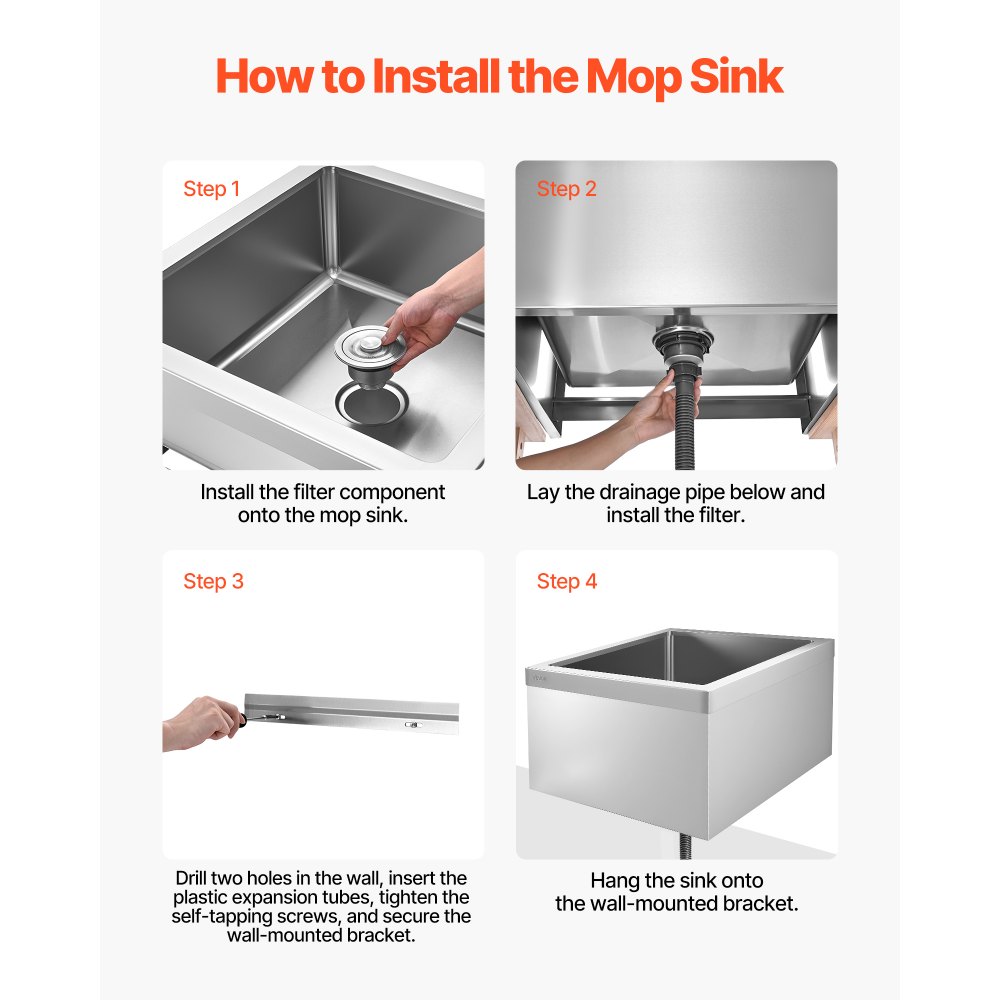 How to Install the Mop Sink

Step 1

Install the filter component onto the mop sink.

Step 2

Lay the drainage pipe below and install the filter.

Step 3

Drill two holes in the wall, insert the plastic expansion tubes, tighten the self-tapping screws, and secure the wall-mounted bracket.

Step 4

Hang the sink onto the wall-mounted bracket.