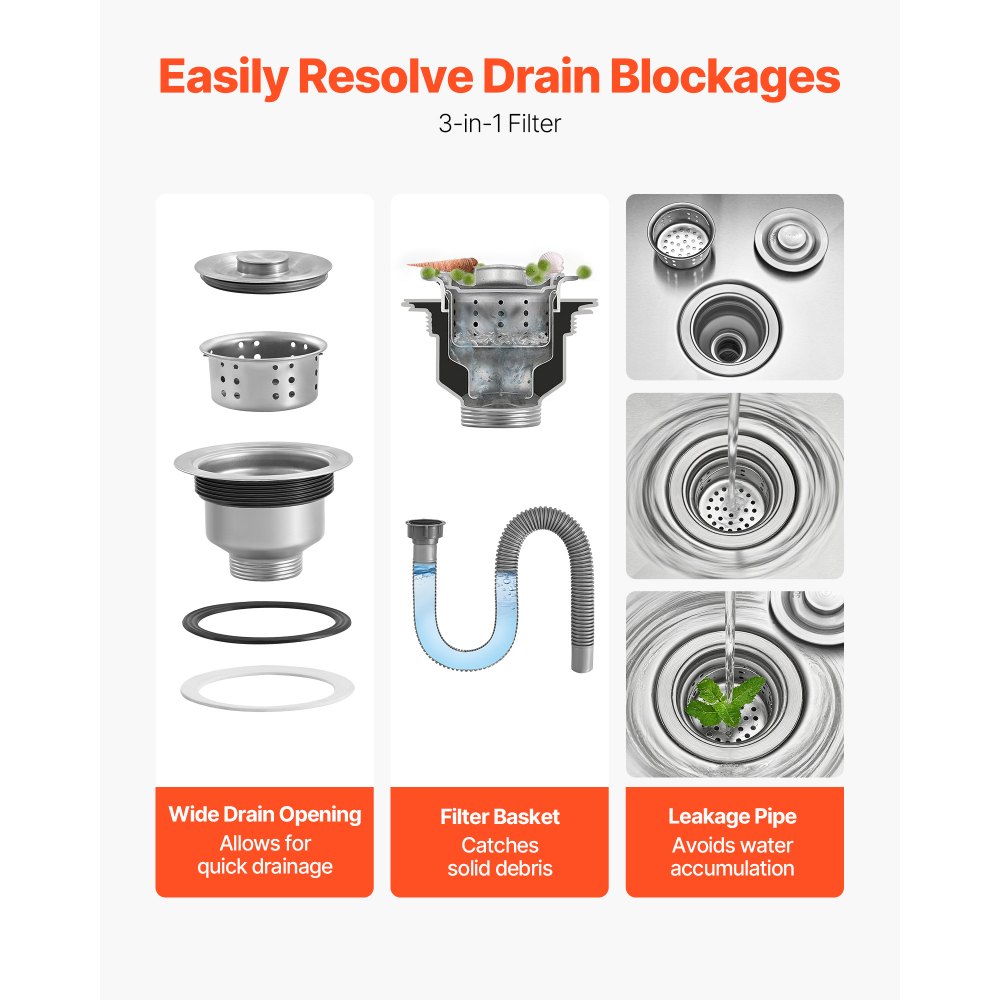 Easily Resolve Drain Blockages

3-in-1 Filter

Wide Drain Opening
Allows for quick drainage

Filter Basket
Catches solid debris

Leakage Pipe
Avoids water accumulation