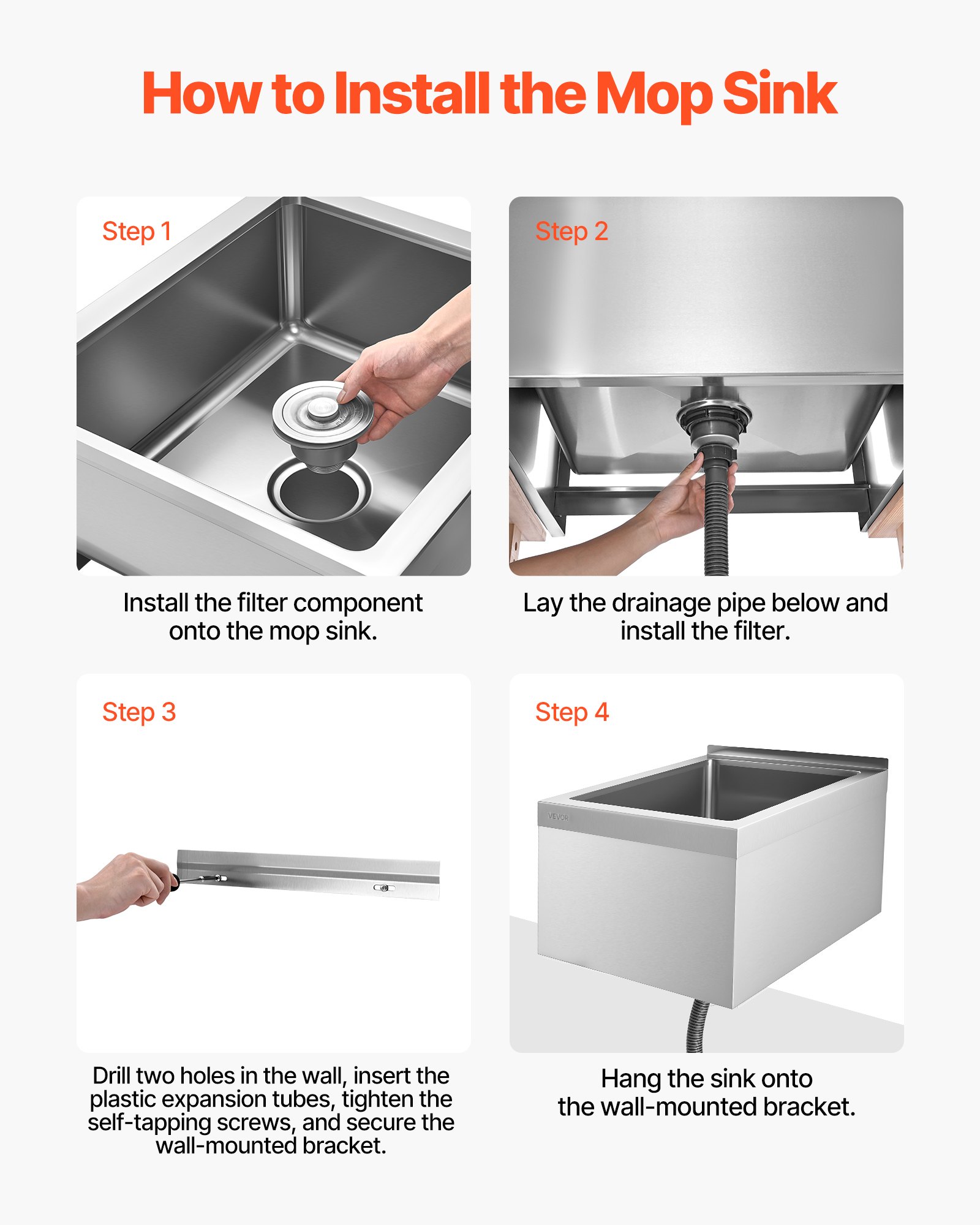 How to Install the Mop Sink

Step 1

Install the filter component onto the mop sink.

Step 2

Lay the drainage pipe below and install the filter.

Step 3

Drill two holes in the wall, insert the plastic expansion tubes, tighten the self-tapping screws, and secure the wall-mounted bracket.

Step 4

VEVOR

Hang the sink onto the wall-mounted bracket.