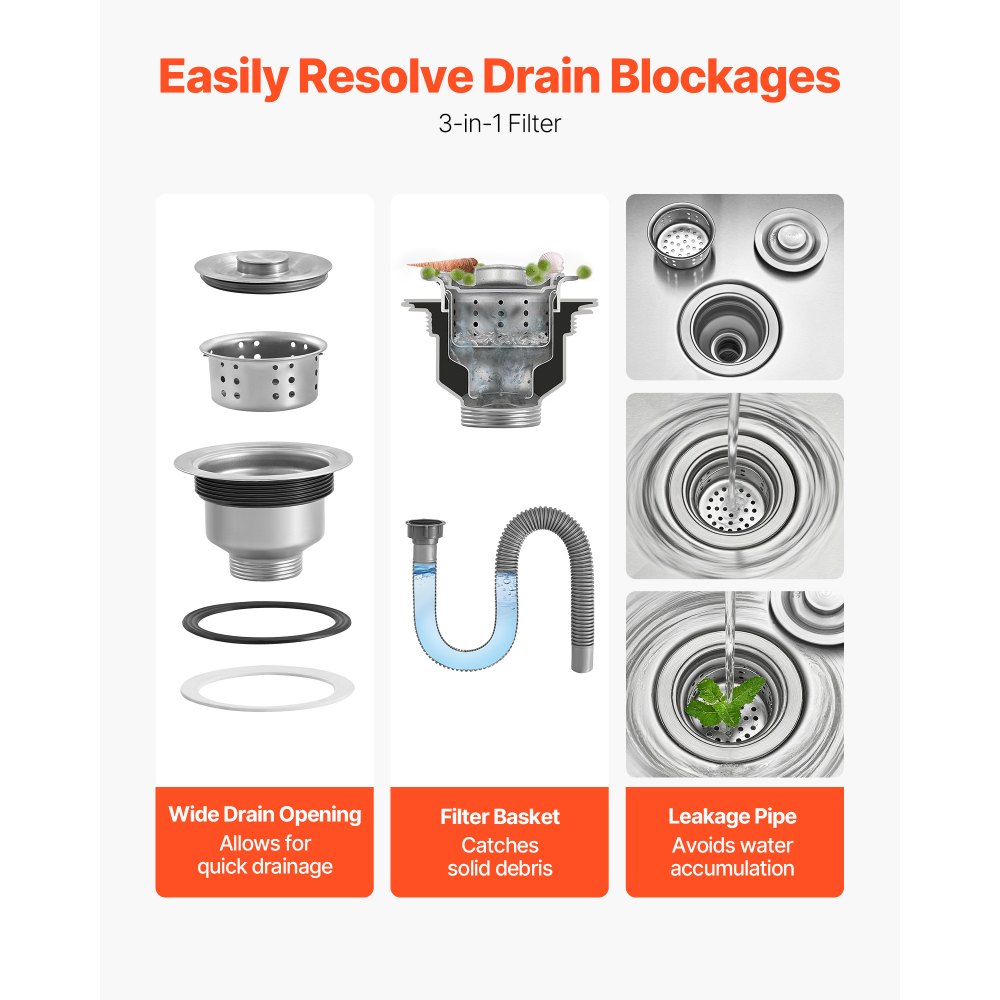 Easily Resolve Drain Blockages
3-in-1 Filter

Wide Drain Opening
Allows for quick drainage

Filter Basket
Catches solid debris

Leakage Pipe
Avoids water accumulation