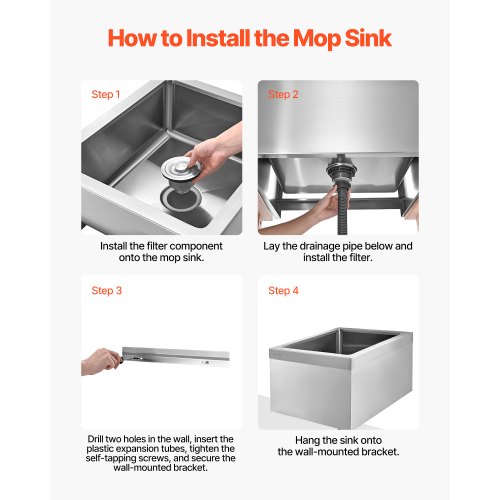 How to Install the Mop Sink

Step 1

Install the filter component onto the mop sink.

Step 2

Lay the drainage pipe below and install the filter.

Step 3

Drill two holes in the wall, insert the plastic expansion tubes, tighten the self-tapping screws, and secure the wall-mounted bracket.

Step 4

Hang the sink onto the wall-mounted bracket.