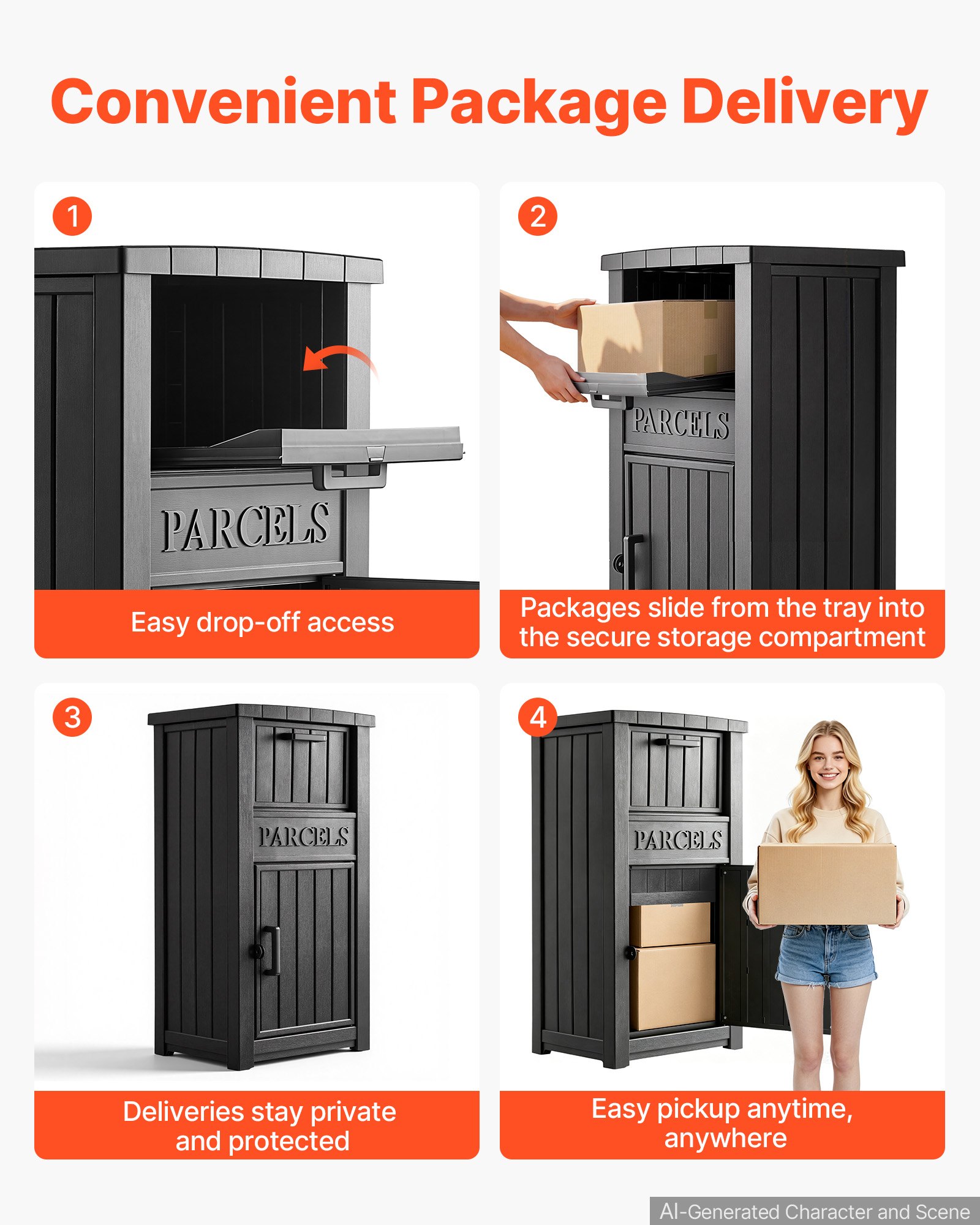 Convenient Package Delivery

1

PARCELS

Easy drop-off access

2

PARCELS

Packages slide from the tray into the secure storage compartment

3

PARCELS

Deliveries stay private and protected

4

PARCELS

Easy pickup anytime, anywhere

AI-Generated Character and Scene