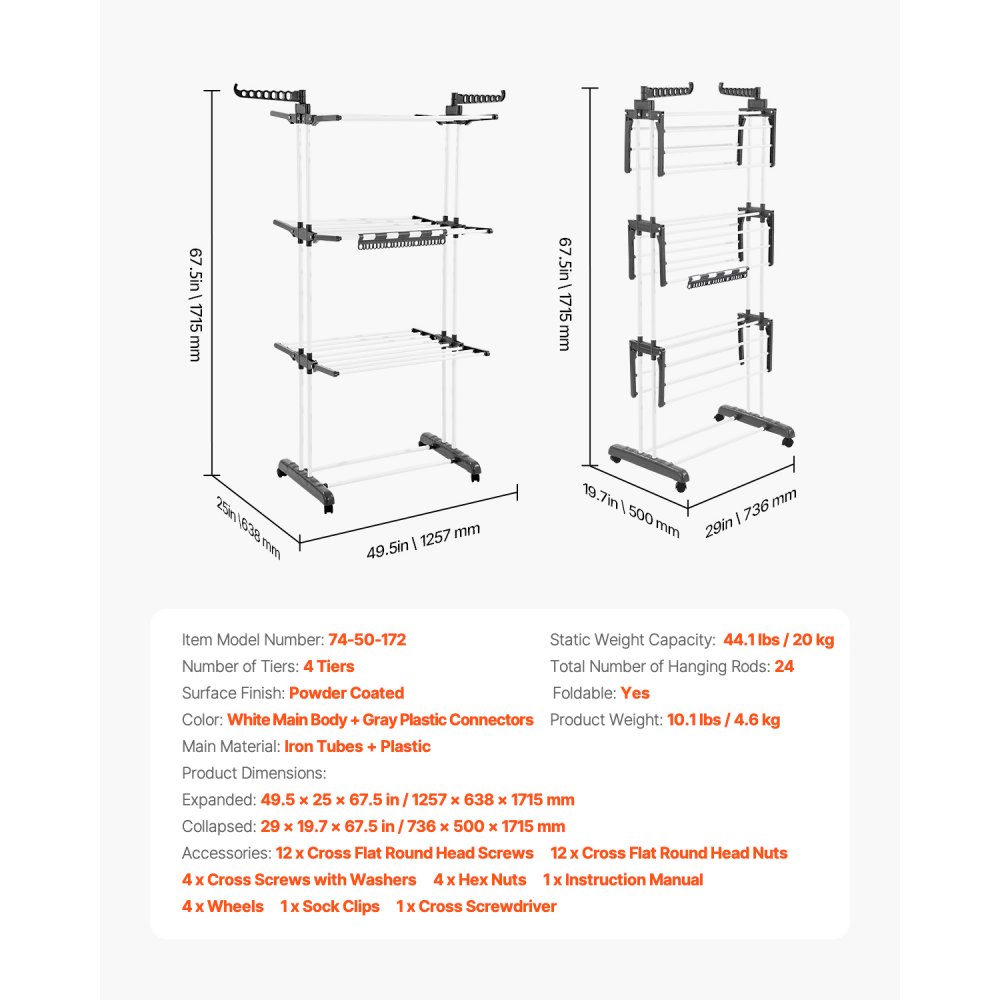 67.5in \ 1715 mm

25in \ 638 mm

49.5in \ 1257 mm

67.5in \ 1715 mm

19.7in \ 500 mm

29in \ 736 mm

Item Model Number: 74-50-172
Number of Tiers: 4 Tiers
Surface Finish: Powder Coated
Color: White Main Body + Gray Plastic Connectors
Main Material: Iron Tubes + Plastic

Static Weight Capacity: 44.1 lbs / 20 kg
Total Number of Hanging Rods: 24
Foldable: Yes
Product Weight: 10.1 lbs / 4.6 kg

Product Dimensions:
Expanded: 49.5 × 25 × 67.5 in / 1257 × 638 × 1715 mm
Collapsed: 29 × 19.7 × 67.5 in / 736 × 500 × 1715 mm
Accessories: 12 x Cross Flat Round Head Screws 12 x Cross Flat Round Head Nuts 4 x Cross Screws with Washers 4 x Hex Nuts 1 x Instruction Manual 4 x Wheels 1 x Sock Clips 1 x Cross Screwdriver