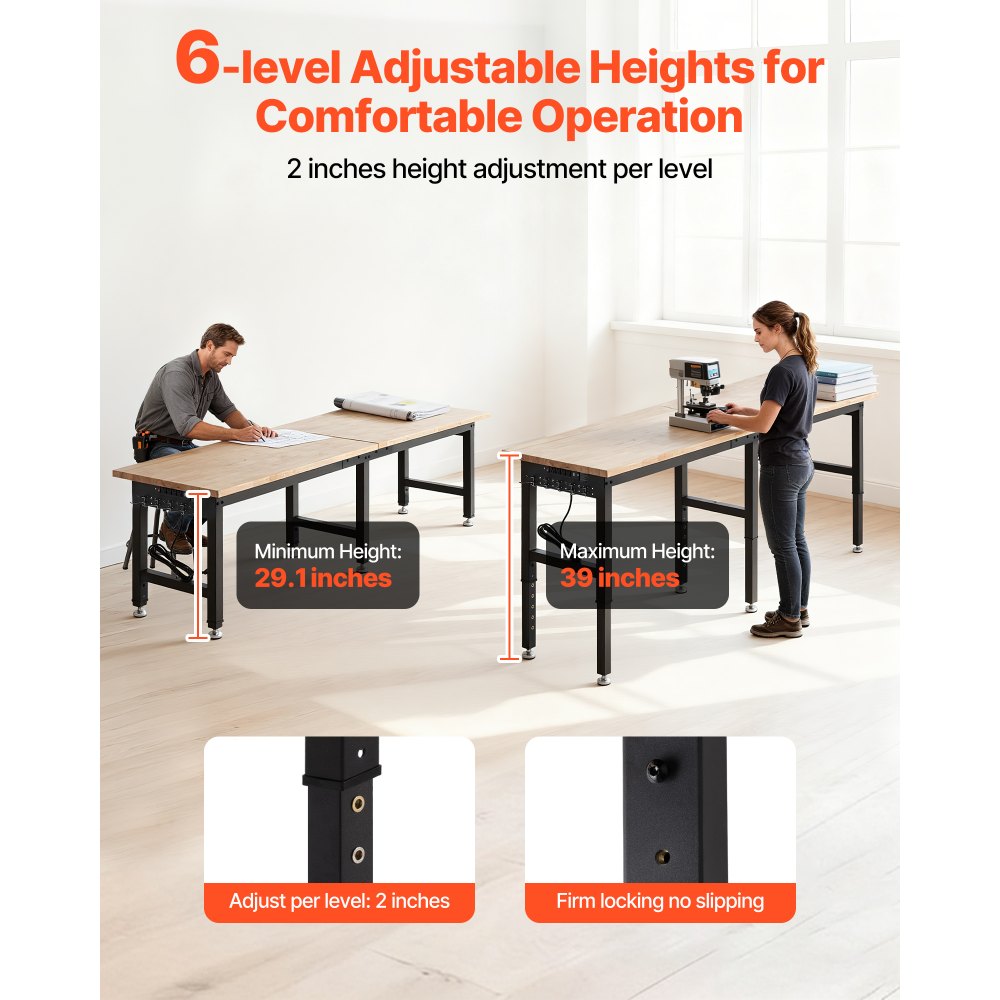 6-level Adjustable Heights for Comfortable Operation

2 inches height adjustment per level

Minimum Height:
29.1 inches

Maximum Height:
39 inches

Adjust per level: 2 inches

Firm locking no slipping